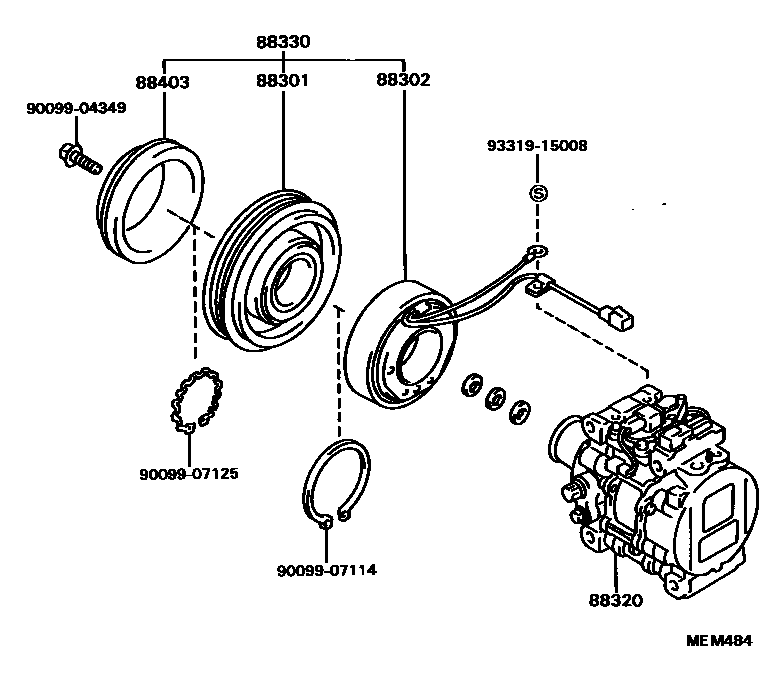 88330
88403
88301
88302
90099-04349
93319-15008
S
90099-07125
90099-07114
88320
MEM484