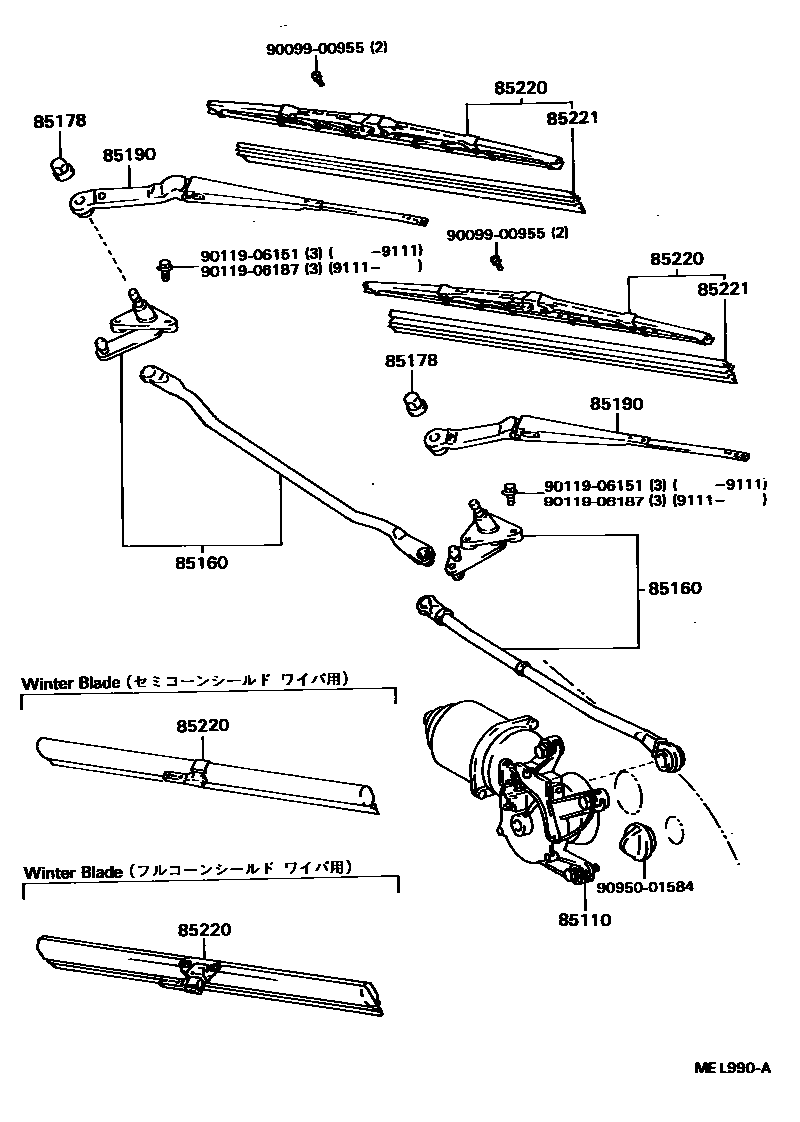 90099-00955 (2)
85220
85221
85178
85190
90119-06151 (3) ( -9111)
90119-06187 (3) (9111- )
90099-00955 (2)
85220
85221
85178
85190
90119-06151 (3) ( -9111)
90119-06187 (3) (9111- )
85160
85160
Winter Blade (セミコーンシールド ワイパ用)
85220
Winter Blade (フルコーンシールド ワイパ用)
85220
90950-01584
85110
ME L990-A