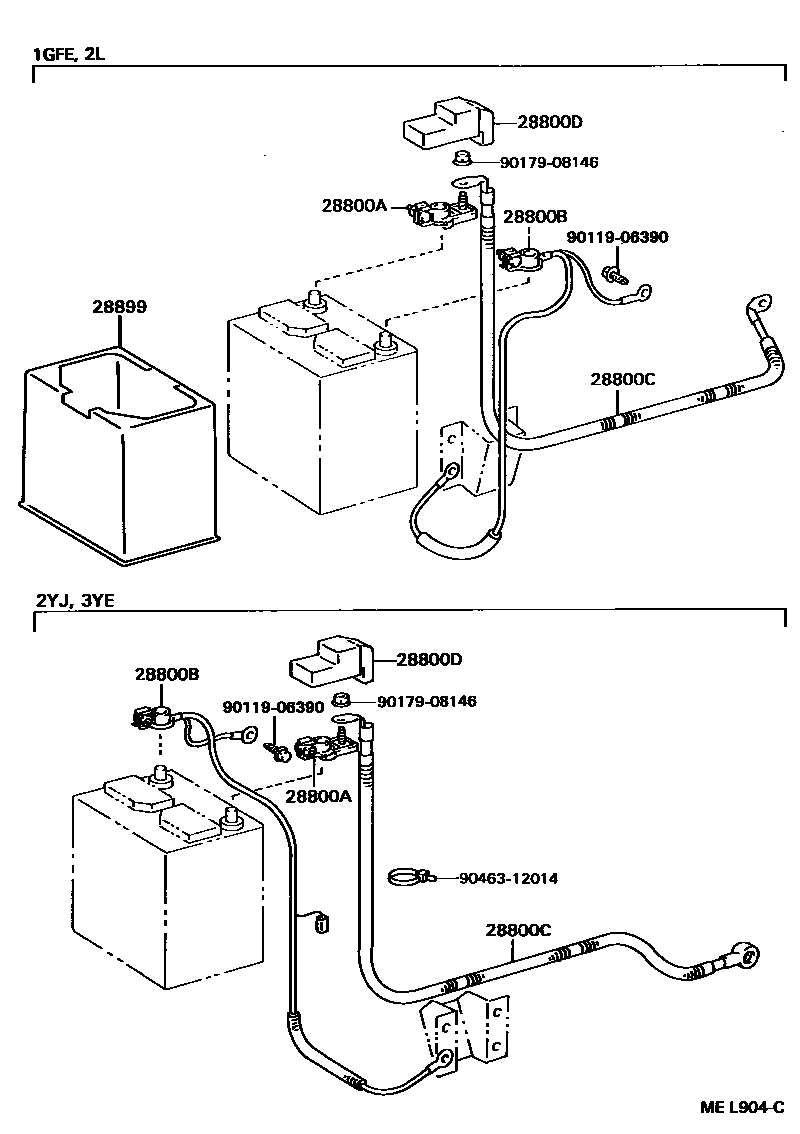 1GFE, 2L

28800D
90179-08146
28800A
28800B
90119-06390
28899
28800C

2YJ, 3YE

28800B
28800D
90119-06390
90179-08146
28800A
90463-12014
28800C

ME L904-C