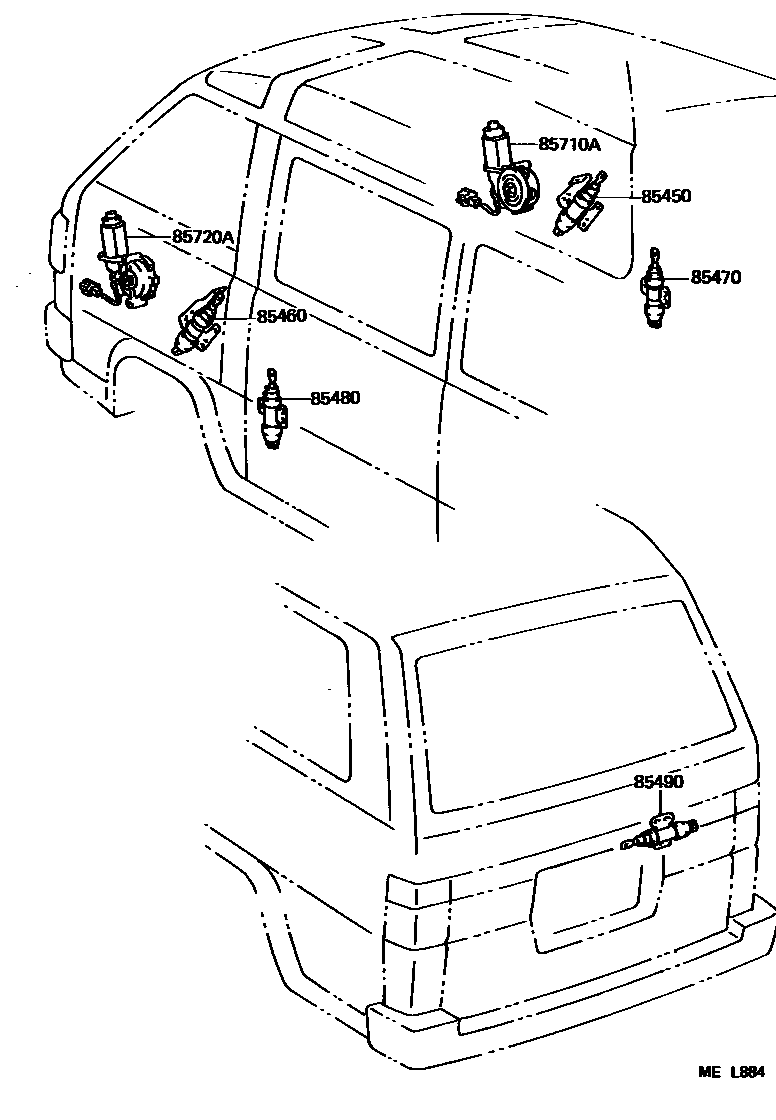 85710A
85450
85720A
85470
85460
85480
85490
ME L884