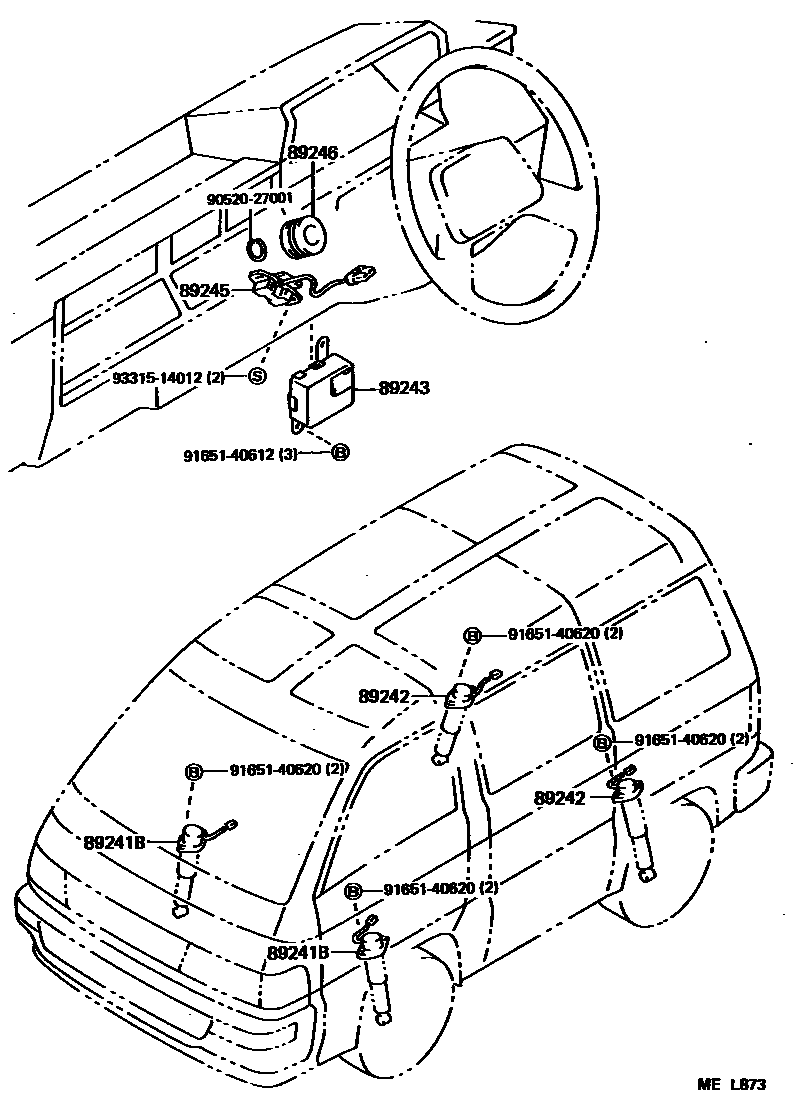 89246
90520-27001
89245
93315-14012 (2) S
89243
91651-40612 (3) B

B 91651-40620 (2)
89242
B 91651-40620 (2)
89242
B 91651-40620 (2)
89241B
B 91651-40620 (2)
89241B

ME L873