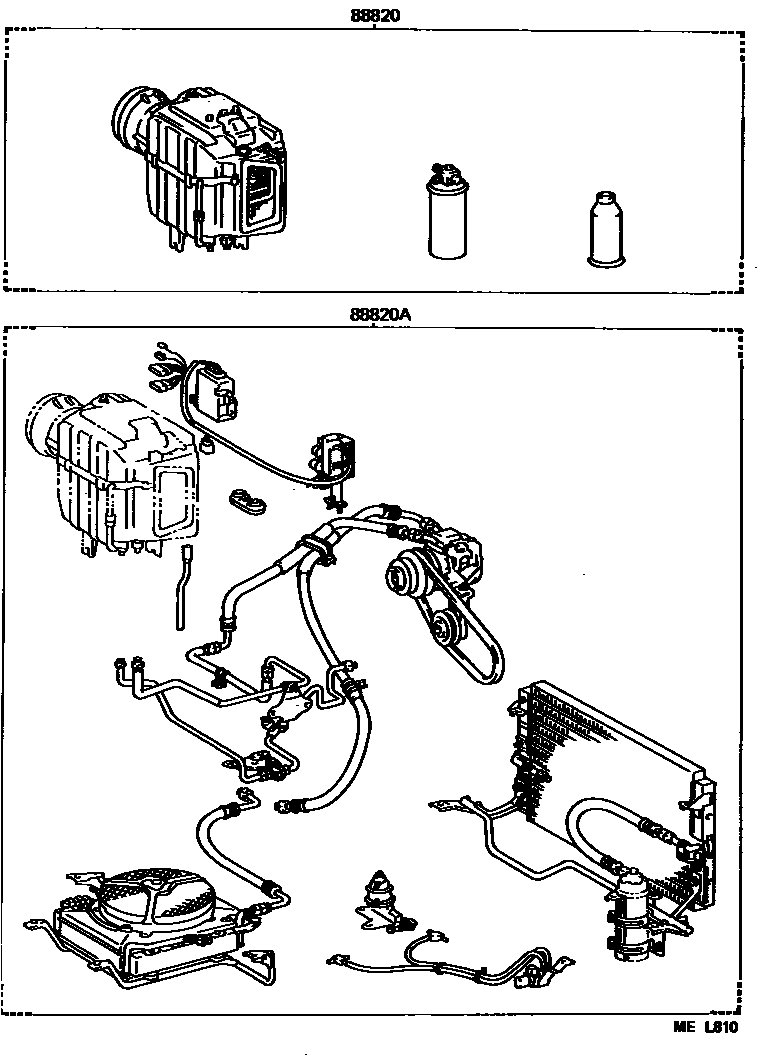 88820

88820A

ME L810