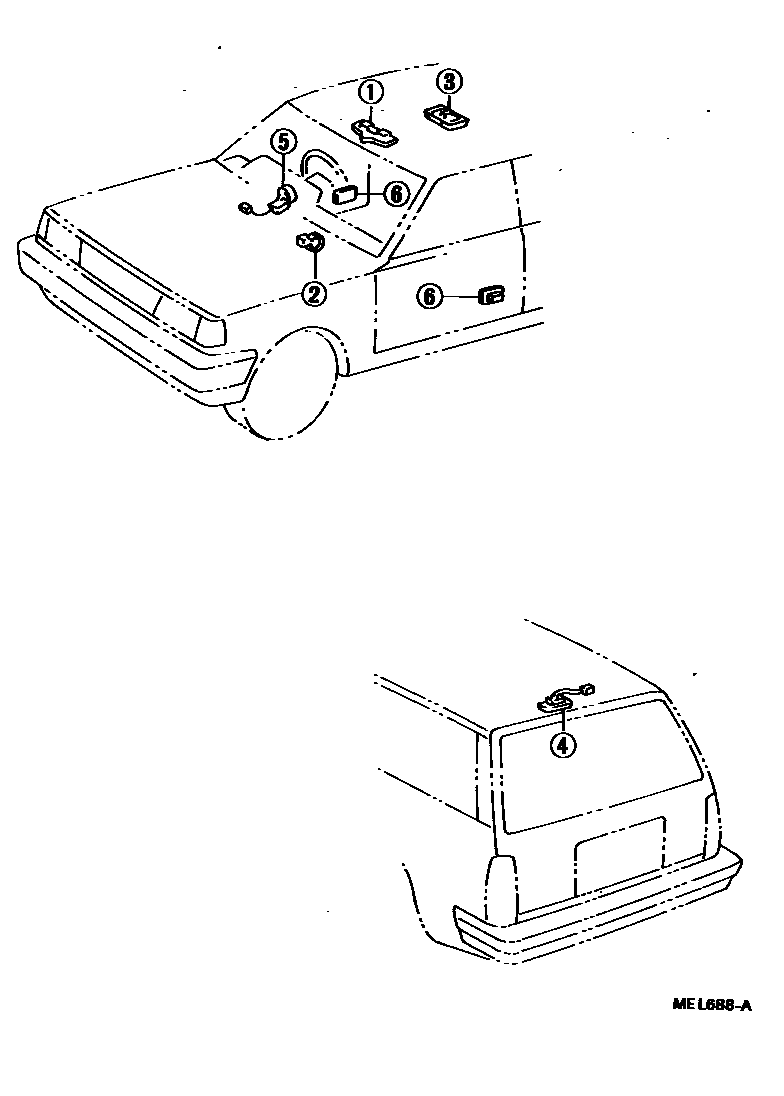 ①
③
⑤
⑥
②
⑥
④
MEL688-A