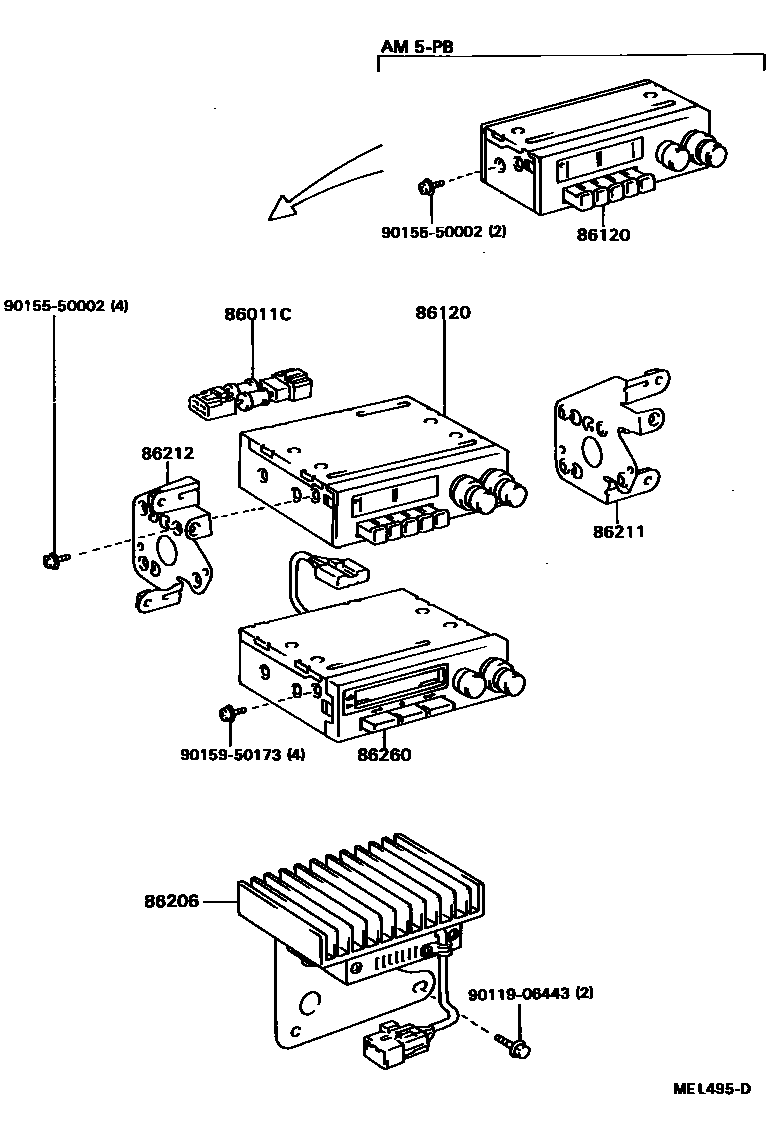 AM 5-PB

90155-50002 (2)

86120

90155-50002 (4)

86011C

86120

86212

86211

90159-50173 (4)

86260

86206

90119-06443 (2)

MEL495-D