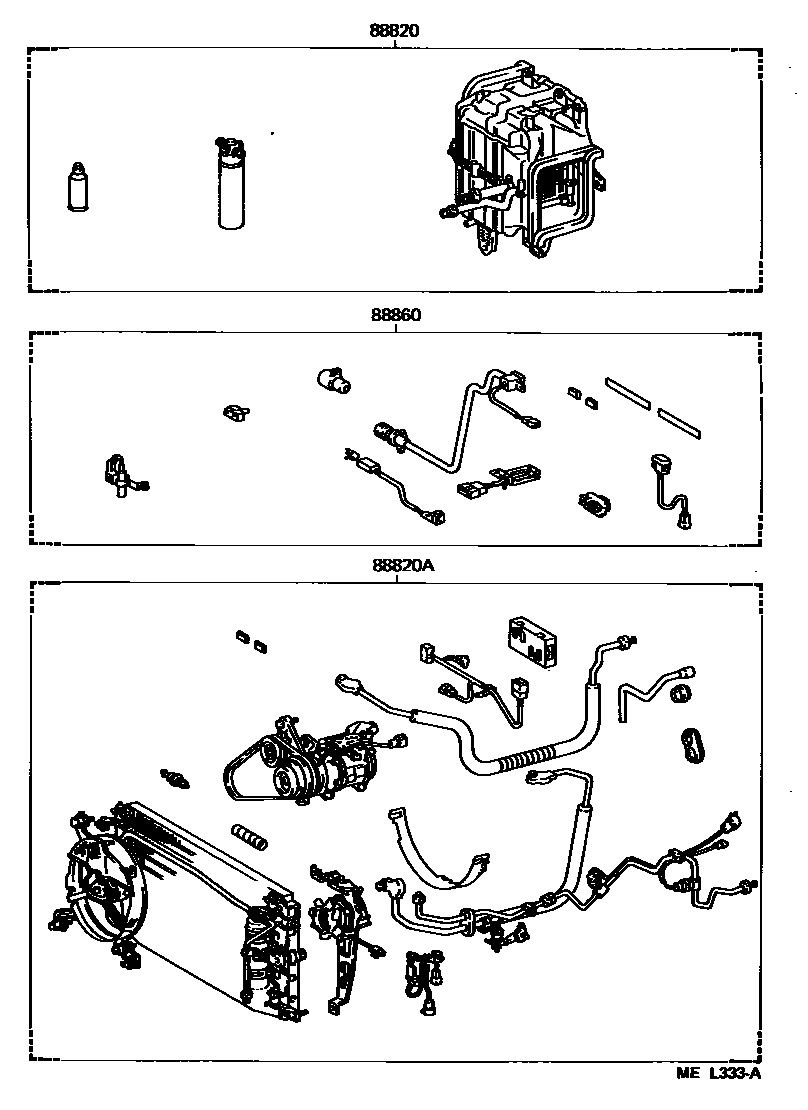 88820

88860

88820A

ME L333-A