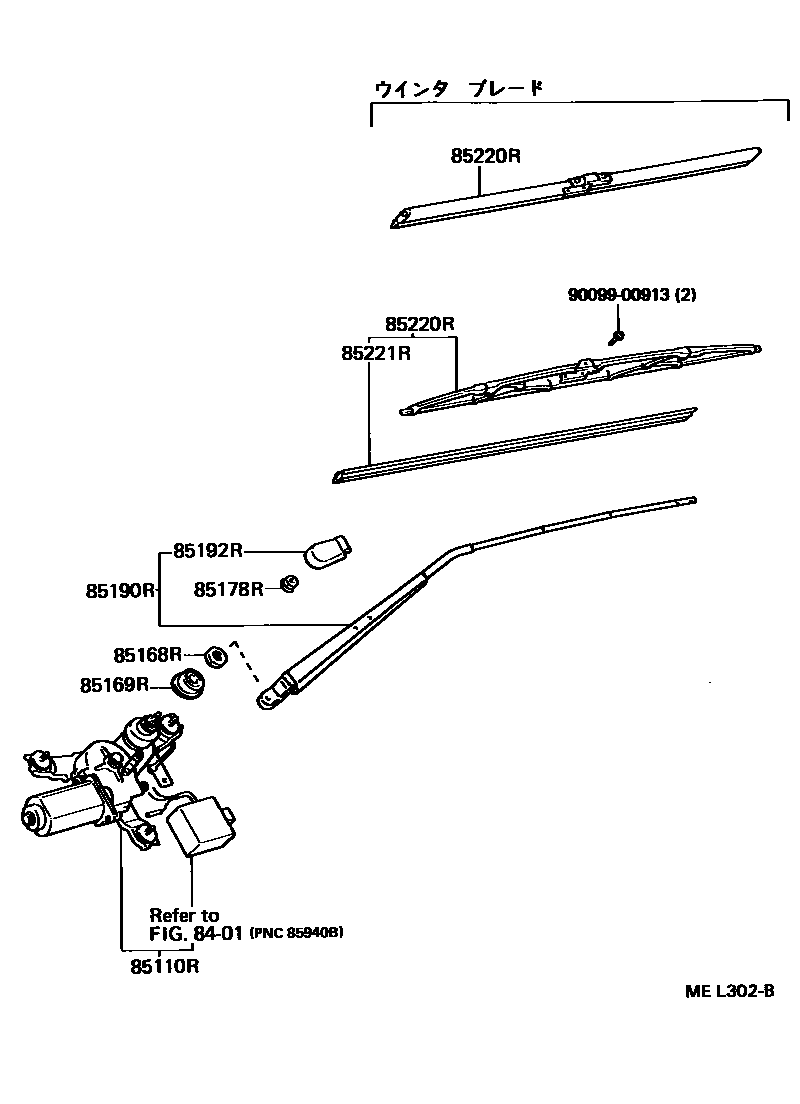 ウインタ　ブレード

85220R

90099-00913 (2)

85220R

85221R

85192R

85190R

85178R

85168R

85169R

Refer to
FIG. 84-01 (PNC 85940B)

85110R

ME L302-B