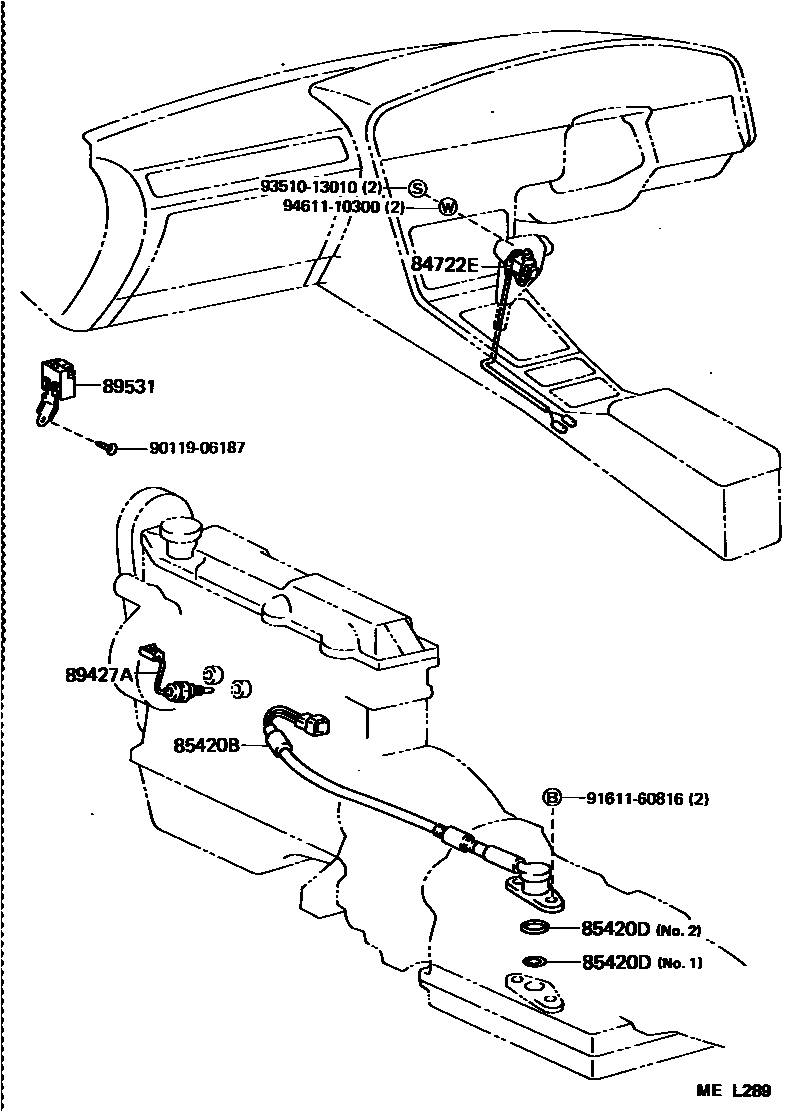 93510-13010 (2) S
94611-10300 (2) W
84722E
89531
90119-06187
89427A
85420B
B 91611-60816 (2)
85420D (No. 2)
85420D (No. 1)
ME L289