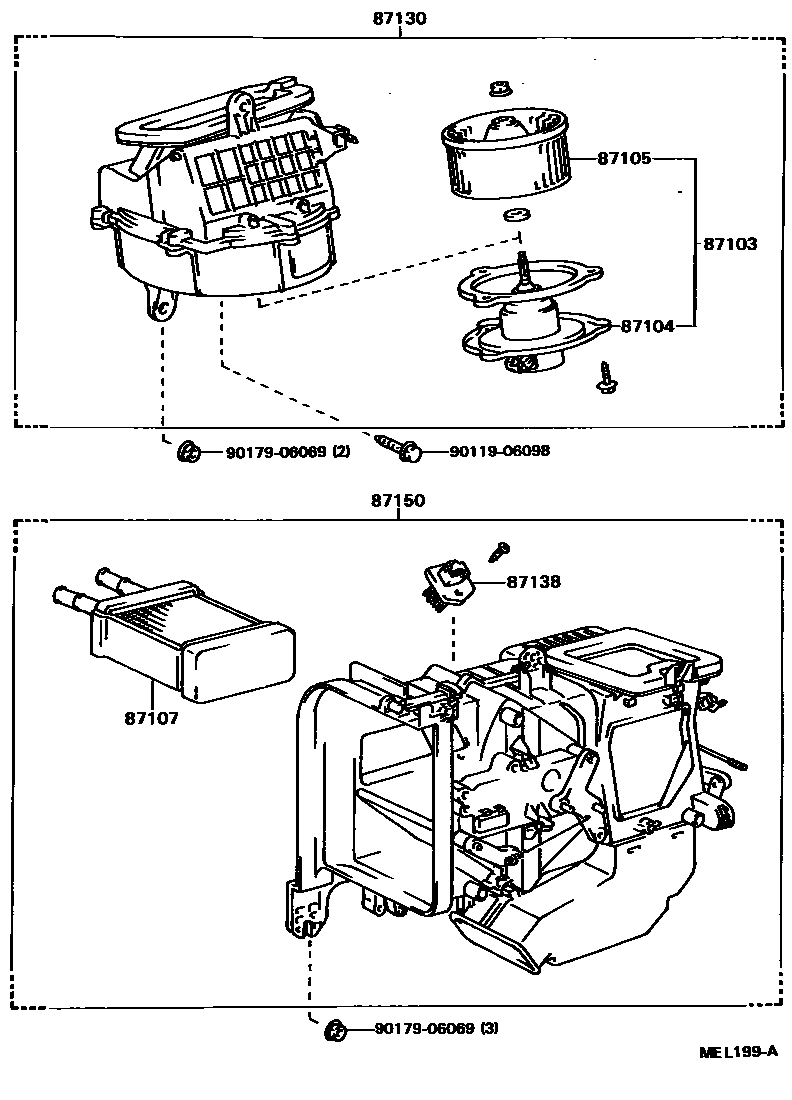 87130

87105

87103

87104

90179-06069 (2)

90119-06098

87150

87138

87107

90179-06069 (3)

MEL199-A