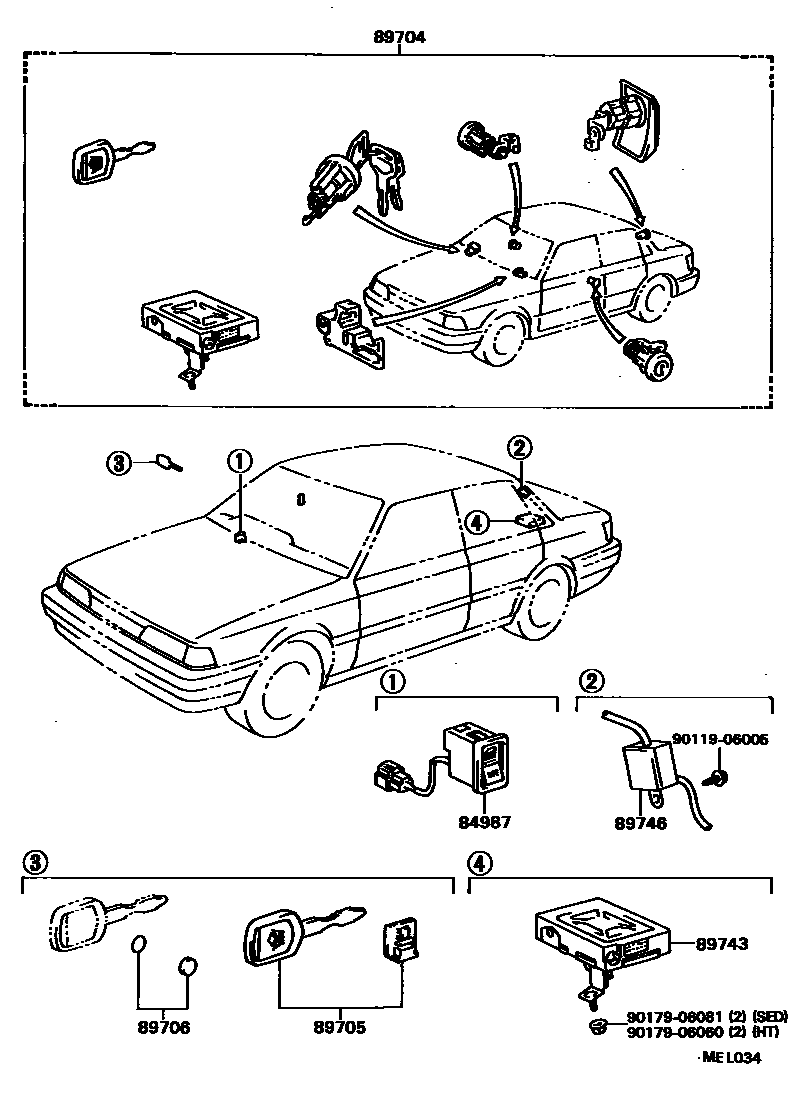 89704

3
1
2
4

1
2
90119-06006
84987
89746

3
4
89743
89706
89705
90179-06081 (2) (SED)
90179-06060 (2) (HT)
ME L034