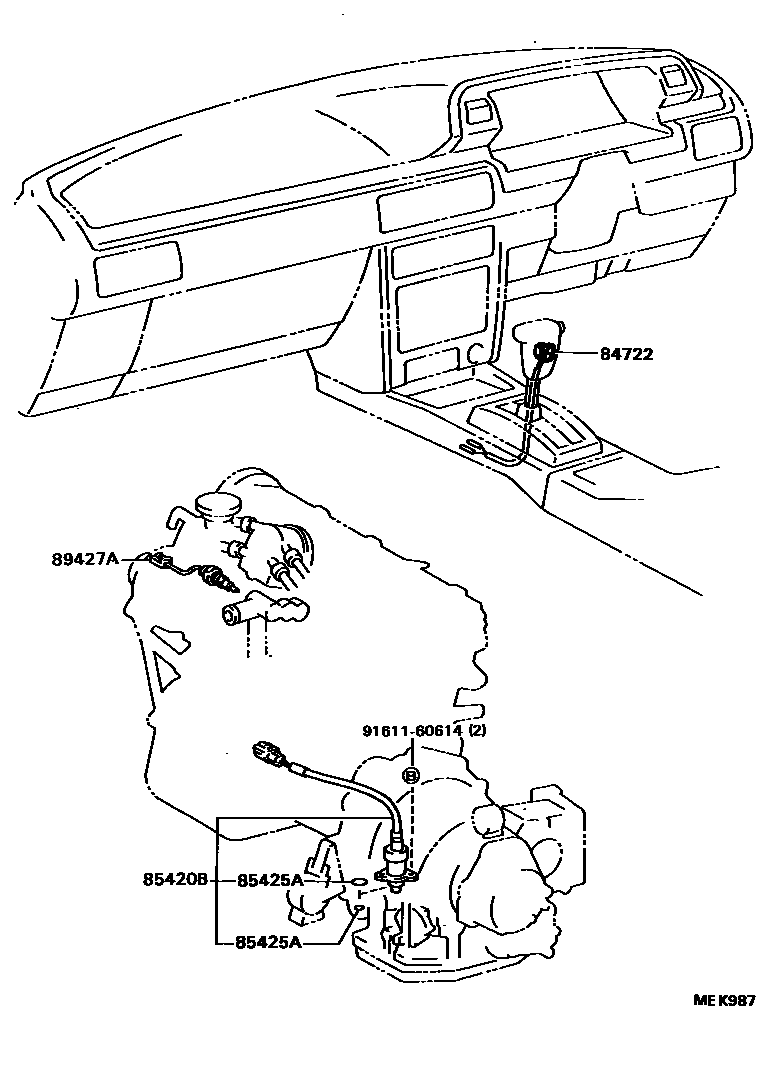 84722

89427A

91611-60614 (2)

85420B

85425A

85425A

ME K987