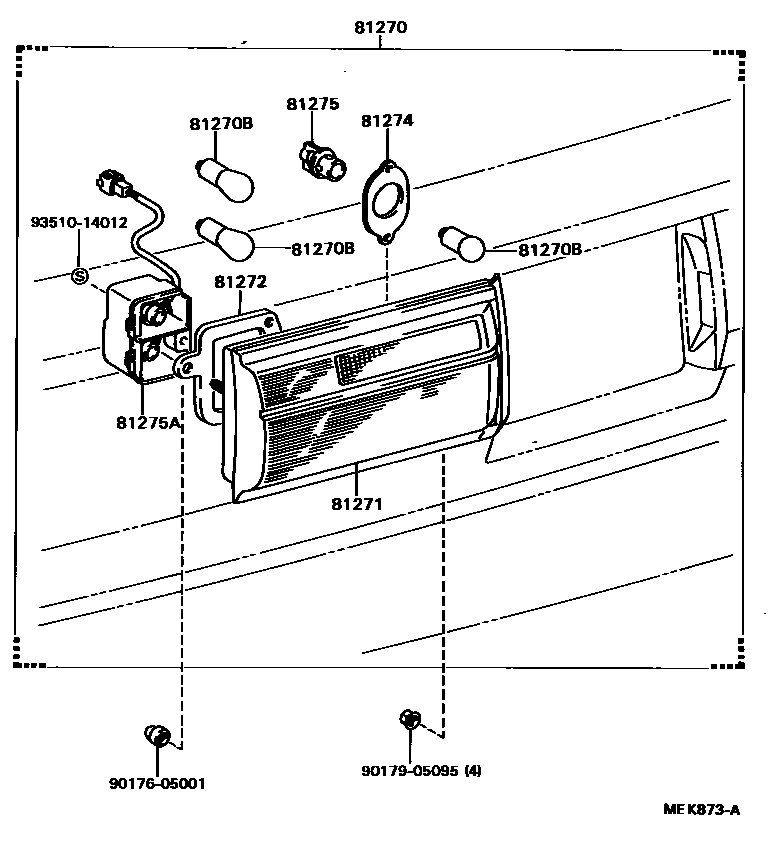 81270

81275

81270B

81274

93510-14012

81270B

81270B

S

81272

81275A

81271

90176-05001

90179-05095 (4)

MEK873-A