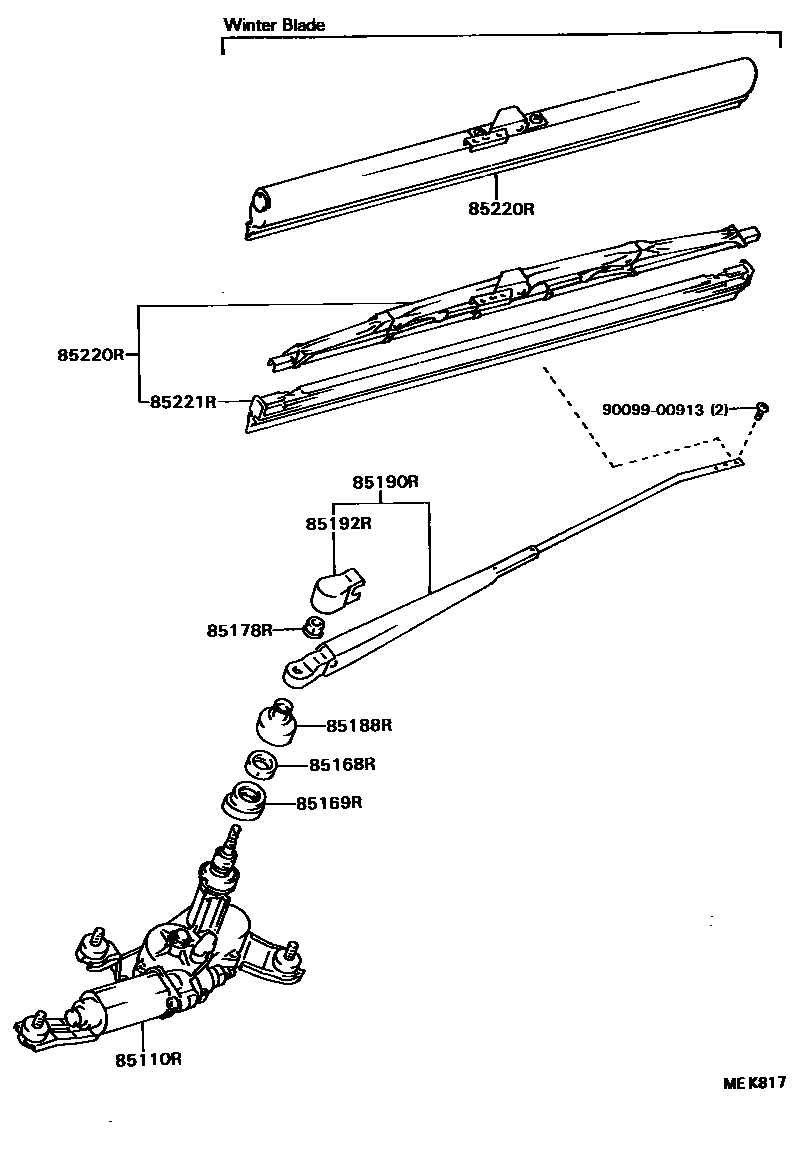 Winter Blade

85220R

85220R

85221R

90099-00913 (2)

85190R

85192R

85178R

85188R

85168R

85169R

85110R

ME K817