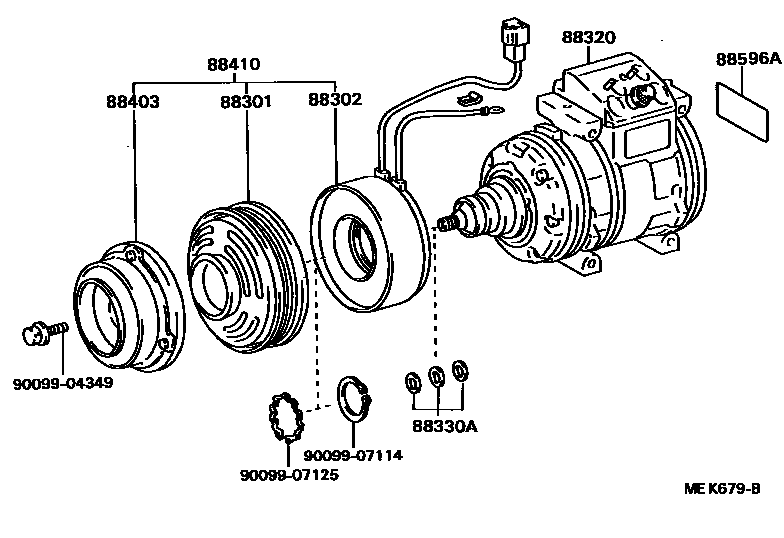 88410
88403
88301
88302
88320
88596A
90099-04349
88330A
90099-07114
90099-07125
ME K679-B