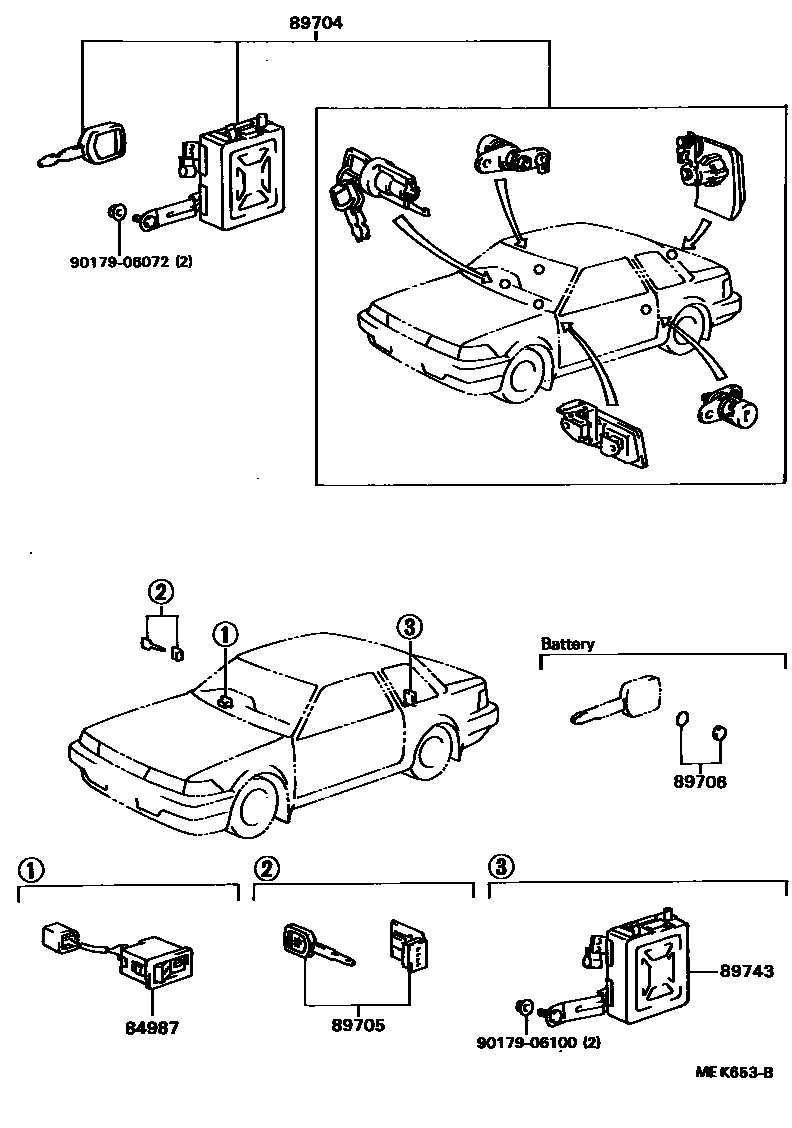 89704

90179-06072 (2)

②

①

③

Battery

89706

①

②

③

84987

89705

89743

90179-06100 (2)

ME K653-B