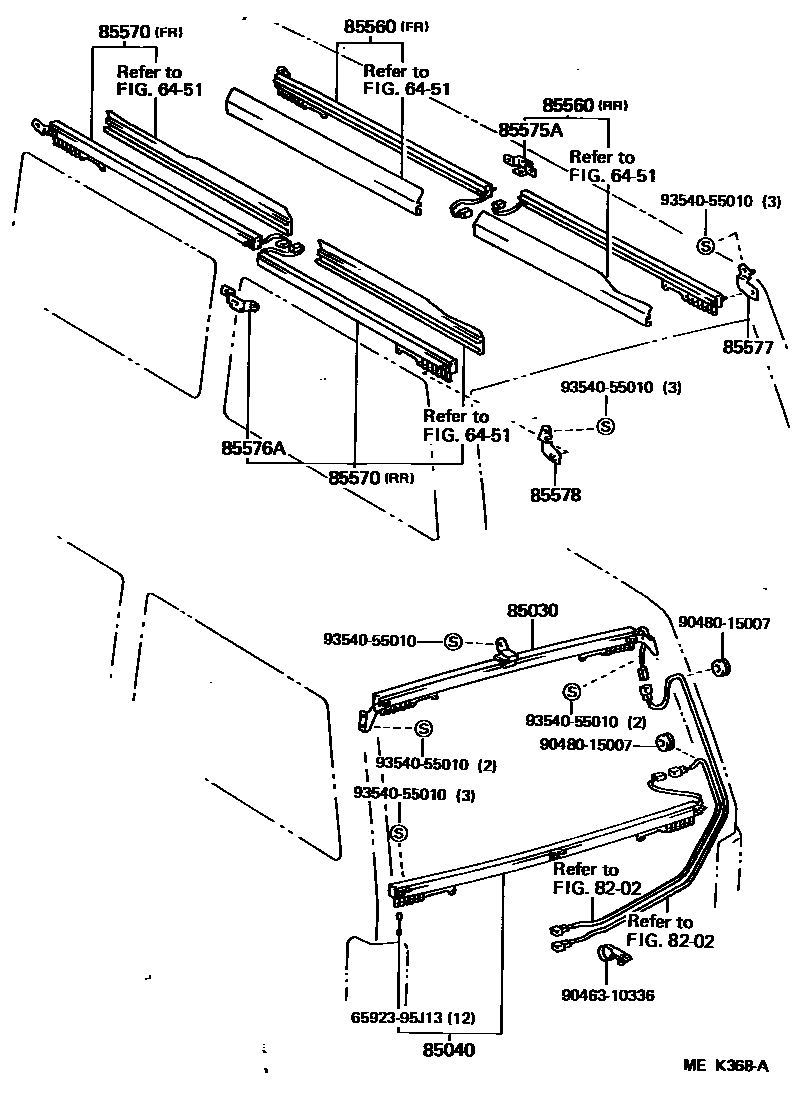 85570 (FR)
Refer to
FIG. 64-51

85560 (FR)
Refer to
FIG. 64-51

85560 (RR)
85575A
Refer to
FIG. 64-51

93540-55010 (3)

S

85577

93540-55010 (3)

S

Refer to
FIG. 64-51

85576A

85570 (RR)

85578

85030
93540-55010
S
90480-15007

S
93540-55010 (2)

S
93540-55010 (2)
90480-15007

93540-55010 (3)

S

Refer to
FIG. 82-02
Refer to
FIG. 82-02

90463-10336

65923-95J13 (12)
85040

ME K368-A