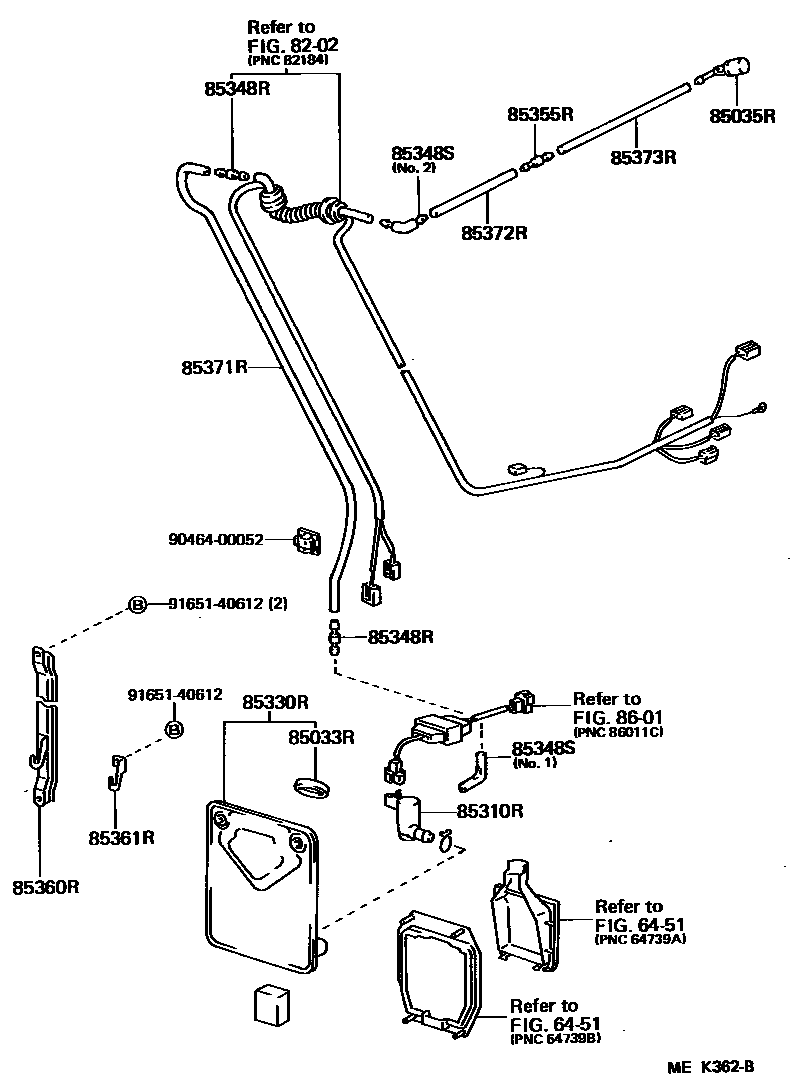 Refer to
FIG. 82-02
(PNC 82184)

85348R

85355R

85035R

85348S
(No. 2)

85373R

85372R

85371R

90464-00052

B 91651-40612 (2)

85348R

91651-40612
B

85330R

85033R

Refer to
FIG. 86-01
(PNC 86011C)

85348S
(No. 1)

85310R

85361R

85360R

Refer to
FIG. 64-51
(PNC 64739A)

Refer to
FIG. 64-51
(PNC 64739B)

ME K362-B