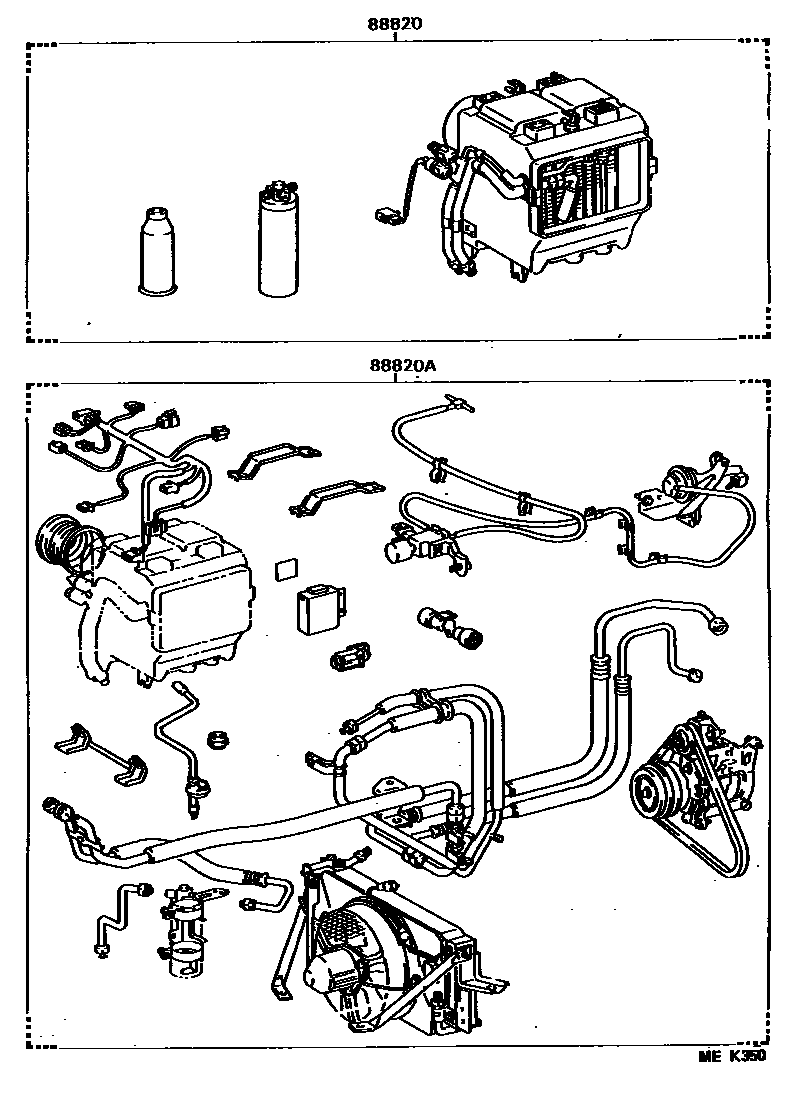 88820

88820A

ME K350