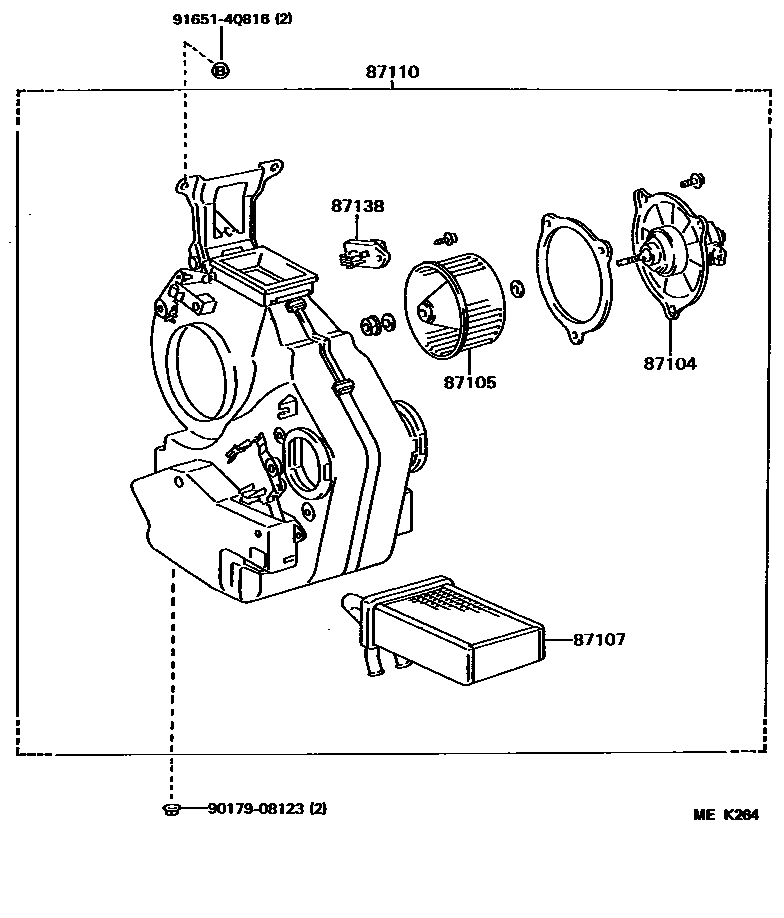 91651-40816 (2)

87110

87138

87105

87104

87107

90179-08123 (2)

ME K264