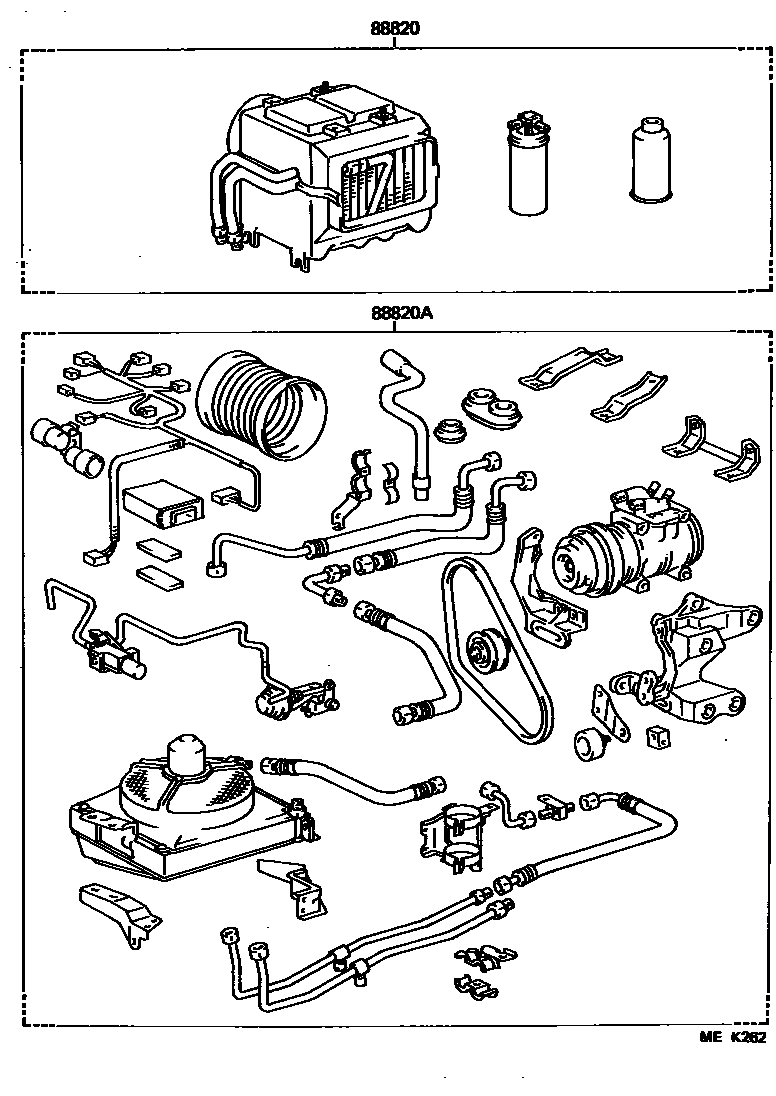 88820

88820A

ME K262