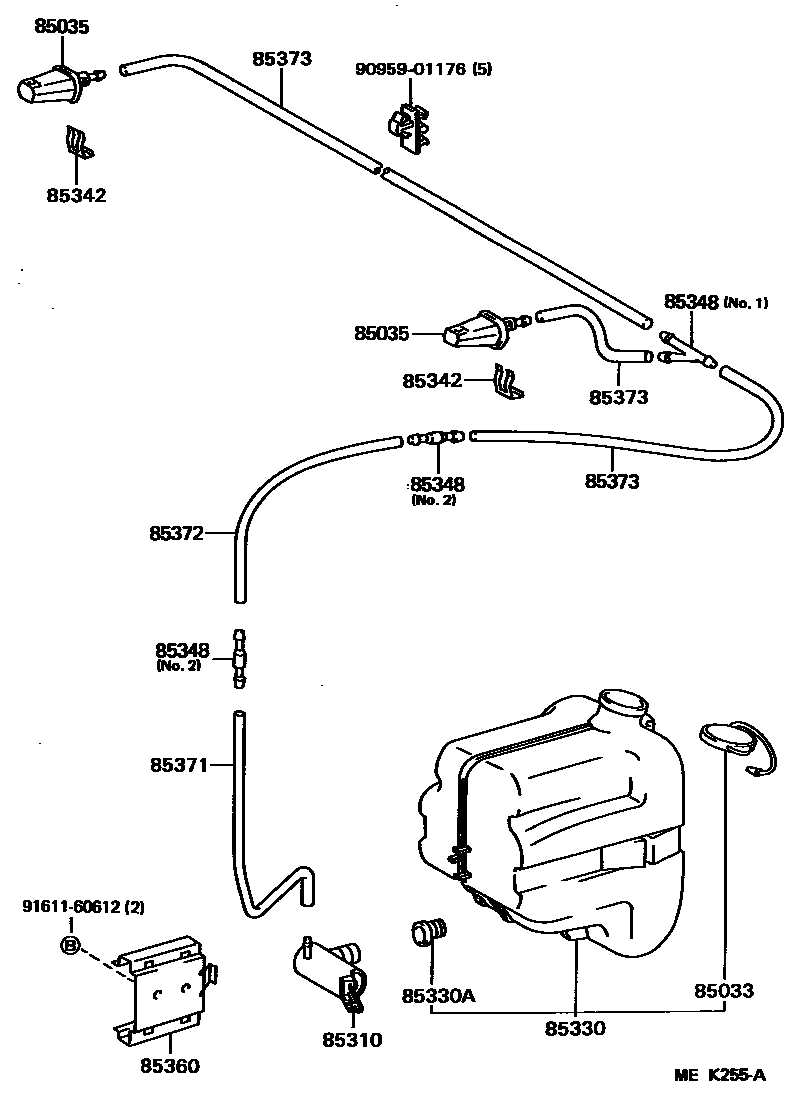 85035

85373

90959-01176 (5)

85342

85348 (No. 1)

85035

85342

85373

85348
(No. 2)

85373

85372

85348
(No. 2)

85371

91611-60612 (2)

B

85360

85310

85330A

85330

85033

ME K255-A