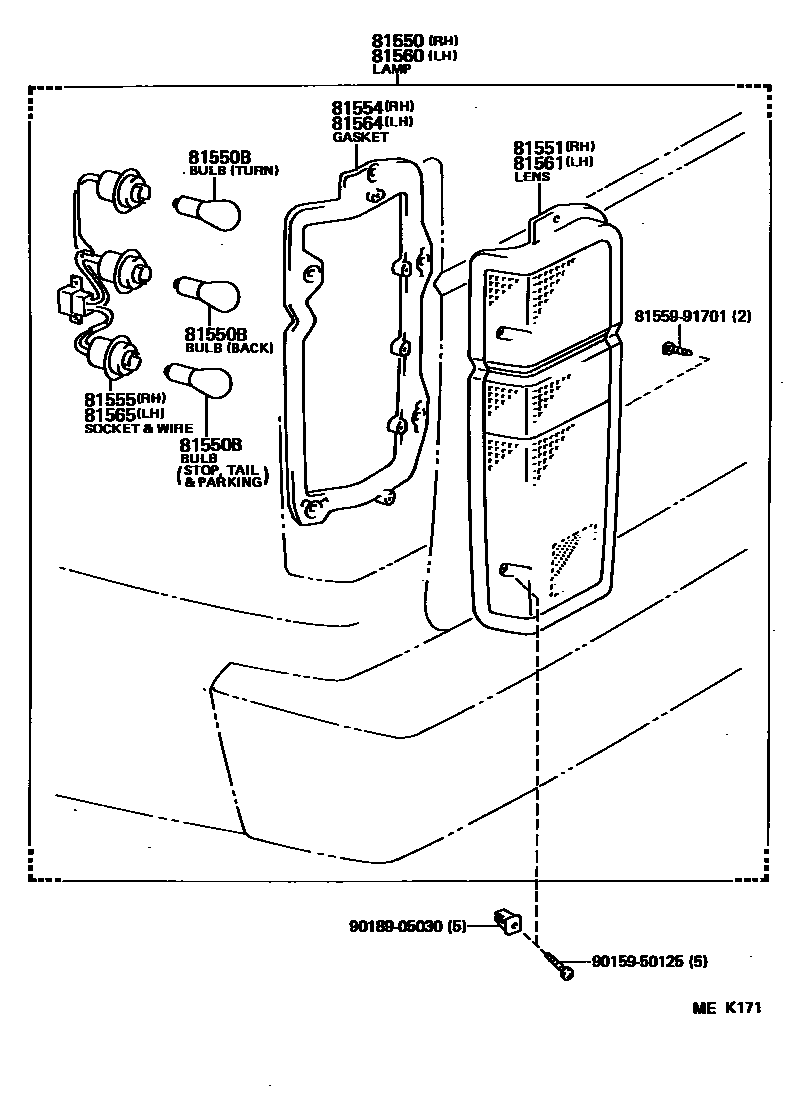 81550 (RH)
81560 (LH)
LAMP

81554 (RH)
81564 (LH)
GASKET

81551 (RH)
81561 (LH)
LENS

81550B
BULB (TURN)

81550B
BULB (BACK)

81555 (RH)
81565 (LH)
SOCKET & WIRE

81550B
BULB
(STOP, TAIL & PARKING)

81559-91701 (2)

90189-05030 (5)

90159-50125 (5)

ME K171