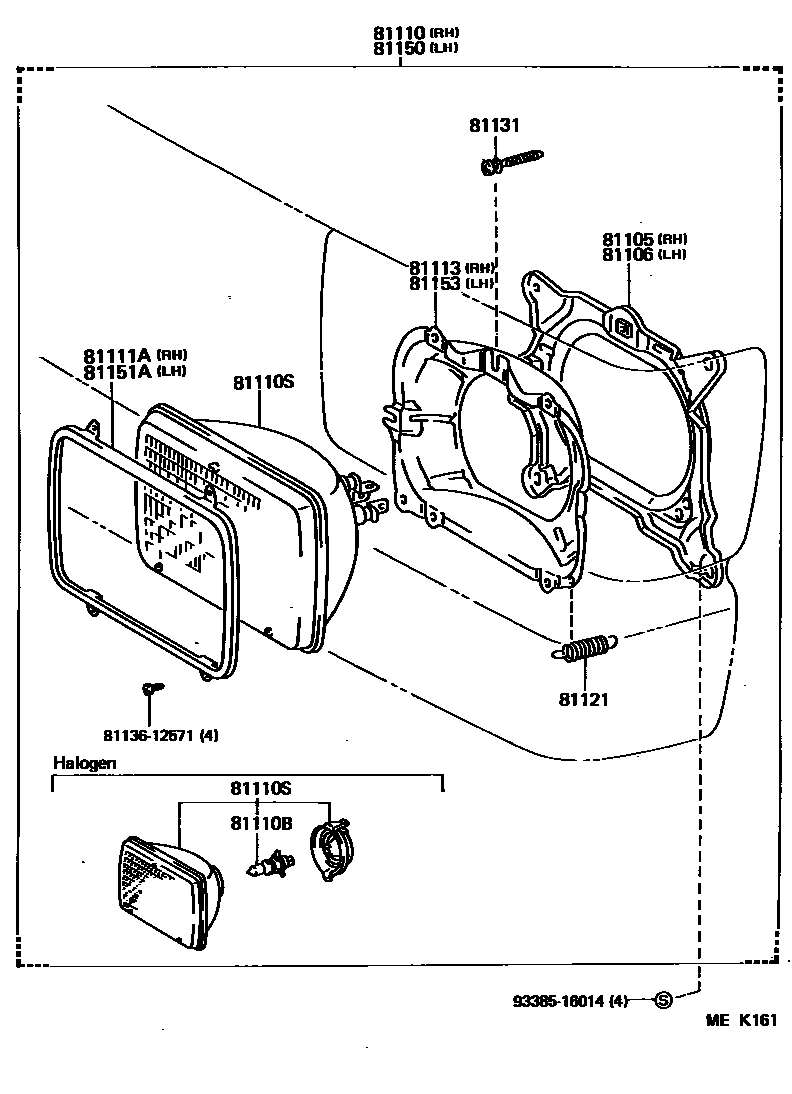 81110 (RH)
81150 (LH)

81131

81105 (RH)
81106 (LH)

81113 (RH)
81153 (LH)

81111A (RH)
81151A (LH)

81110S

81121

81136-12571 (4)

Halogen

81110S

81110B

93385-16014 (4) S

ME K161