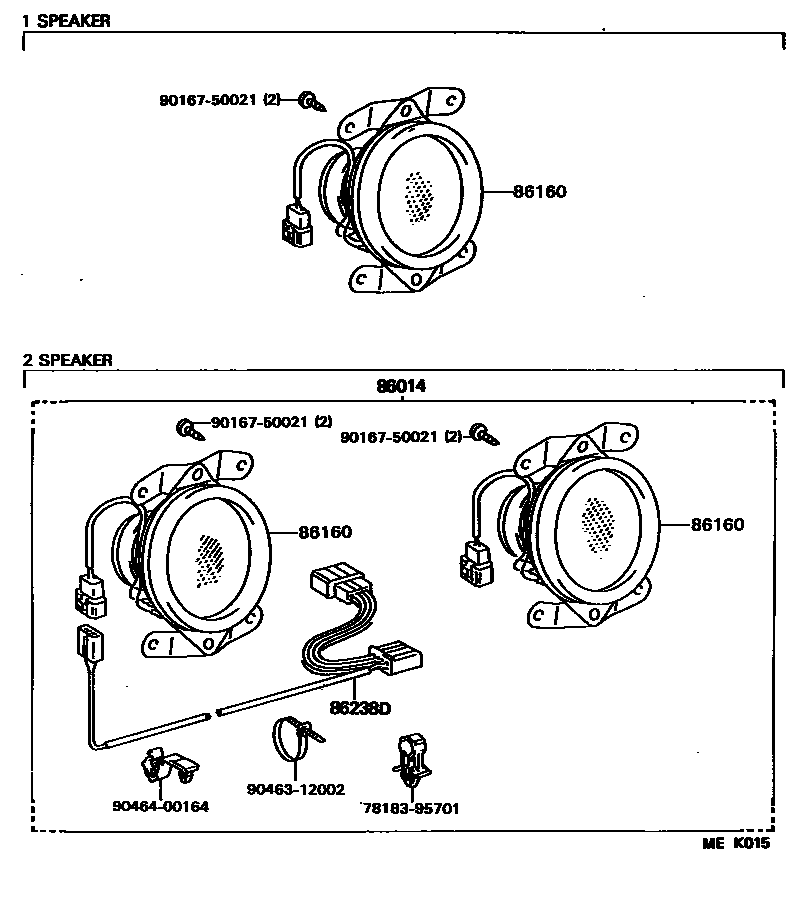 1 SPEAKER

90167-50021 (2)

86160

2 SPEAKER

86014

90167-50021 (2)

90167-50021 (2)

86160

86160

86238D

90464-00164

90463-12002

78183-95701

ME K015