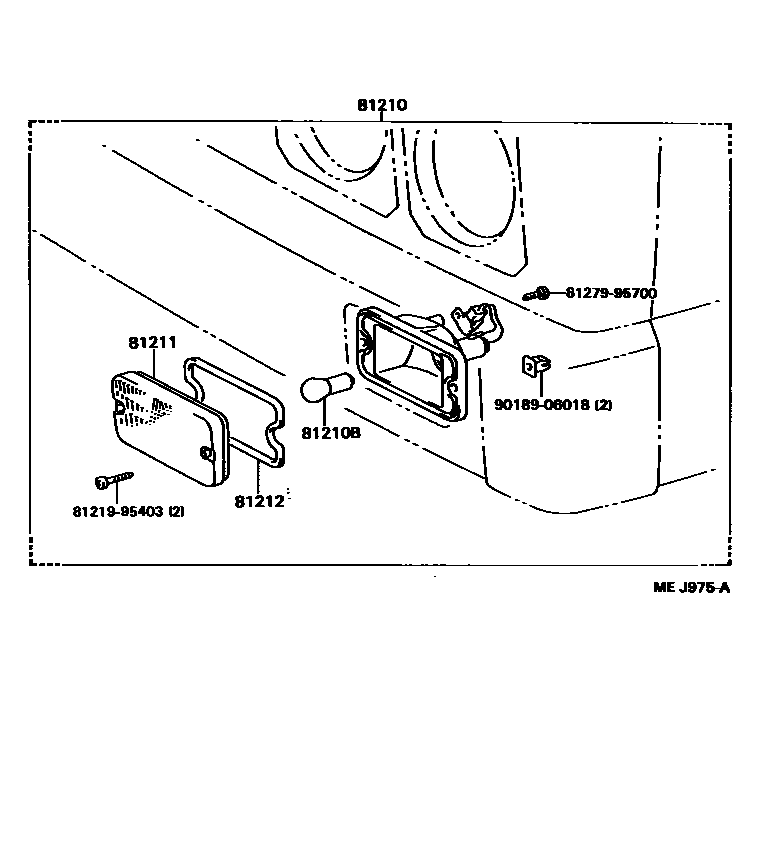 81210

81279-96700

81211

90189-06018 (2)

81210B

81219-95403 (2)

81212

ME J975-A