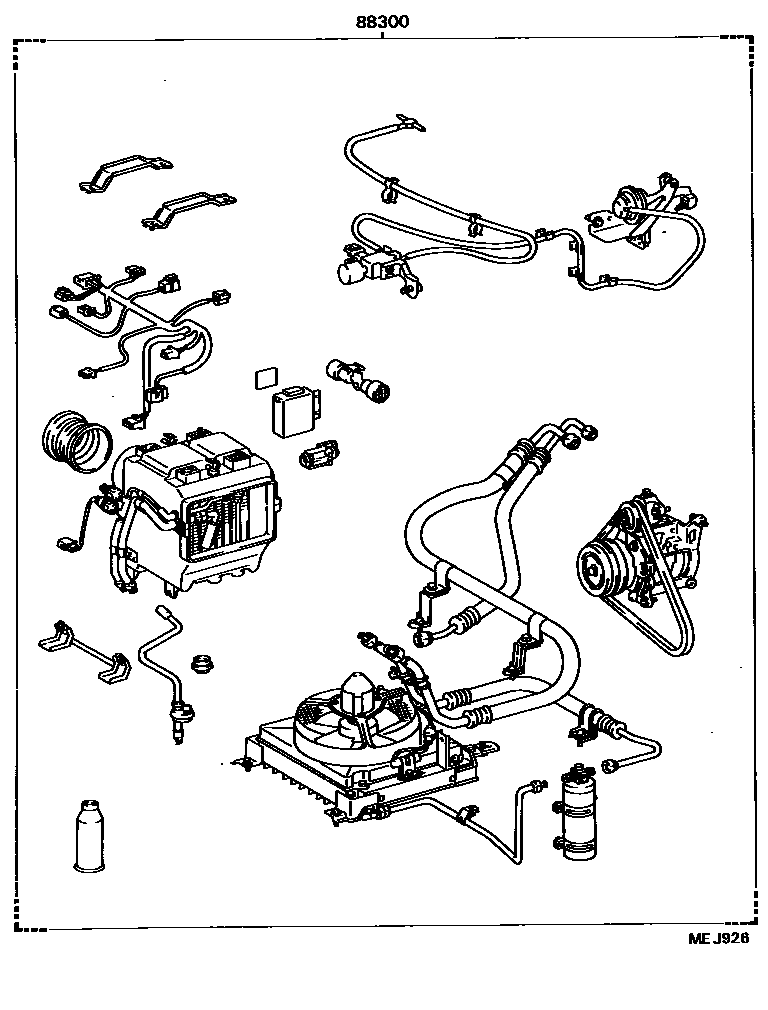 88300

ME J926