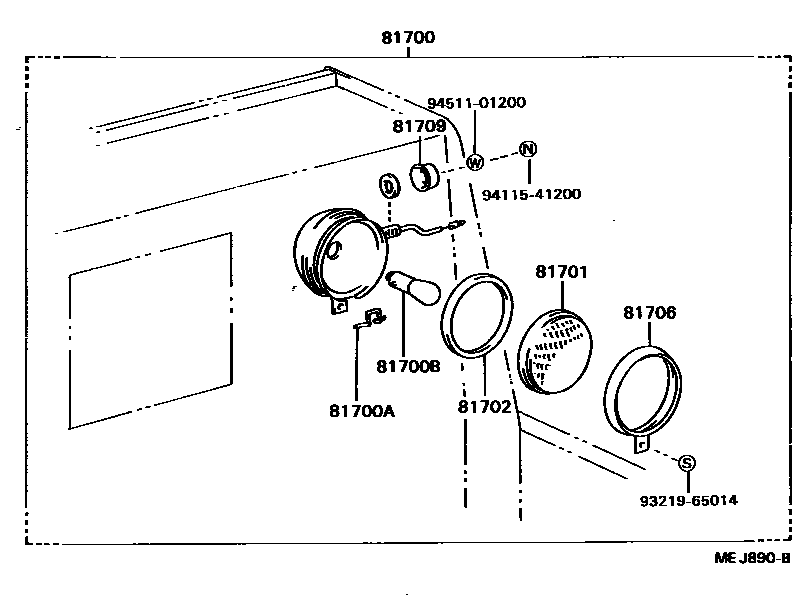 81700
94511-01200
81709
W
N
94115-41200
81701
81706
81700B
81700A
81702
S
93219-65014
ME J890-B