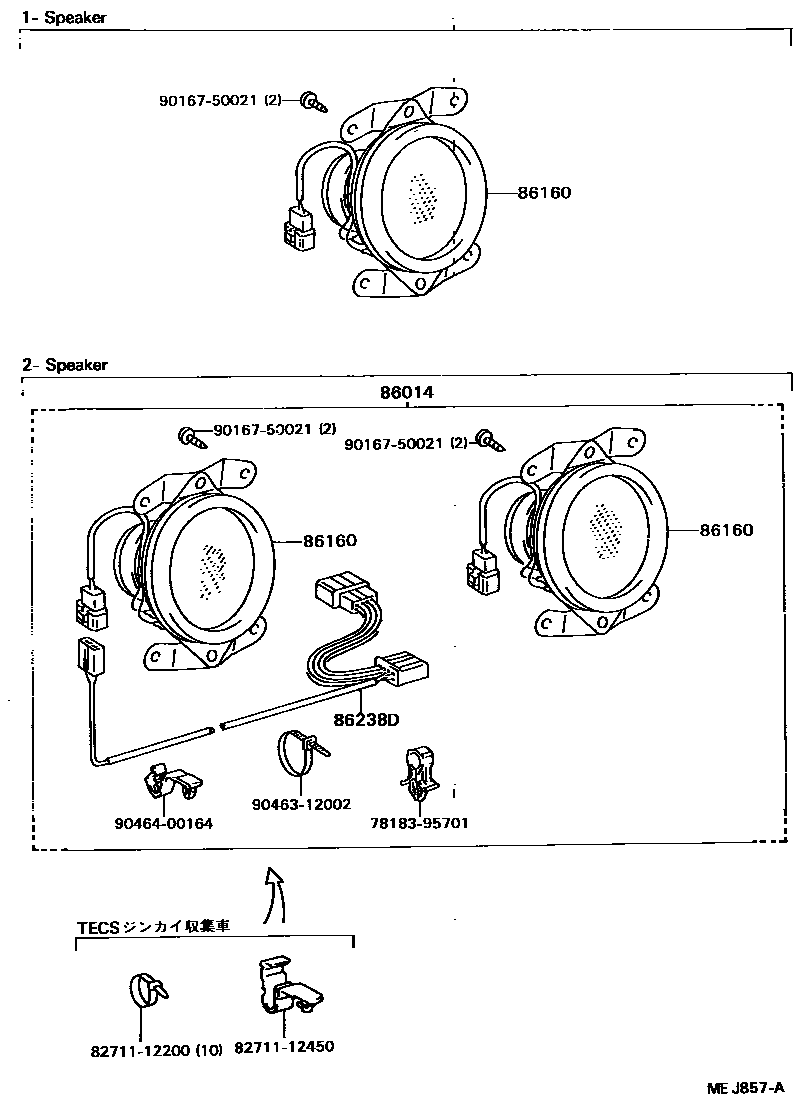 1- Speaker

90167-50021 (2)

86160

2- Speaker

86014

90167-50021 (2)

90167-50021 (2)

86160

86160

86238D

90464-00164

90463-12002

78183-95701

TECSジンカイ収集車

82711-12200 (10)

82711-12450

ME J857-A