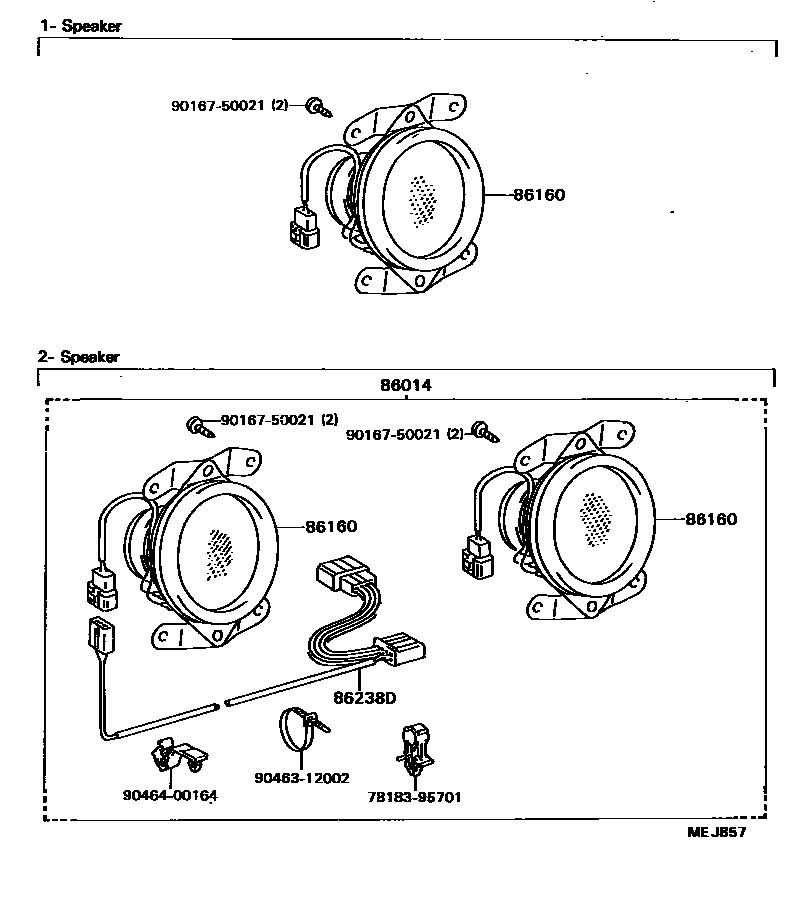 1- Speaker

90167-50021 (2)

86160

2- Speaker

86014

90167-50021 (2)

90167-50021 (2)

86160

86160

86238D

90464-00164

90463-12002

78183-95701

ME J857