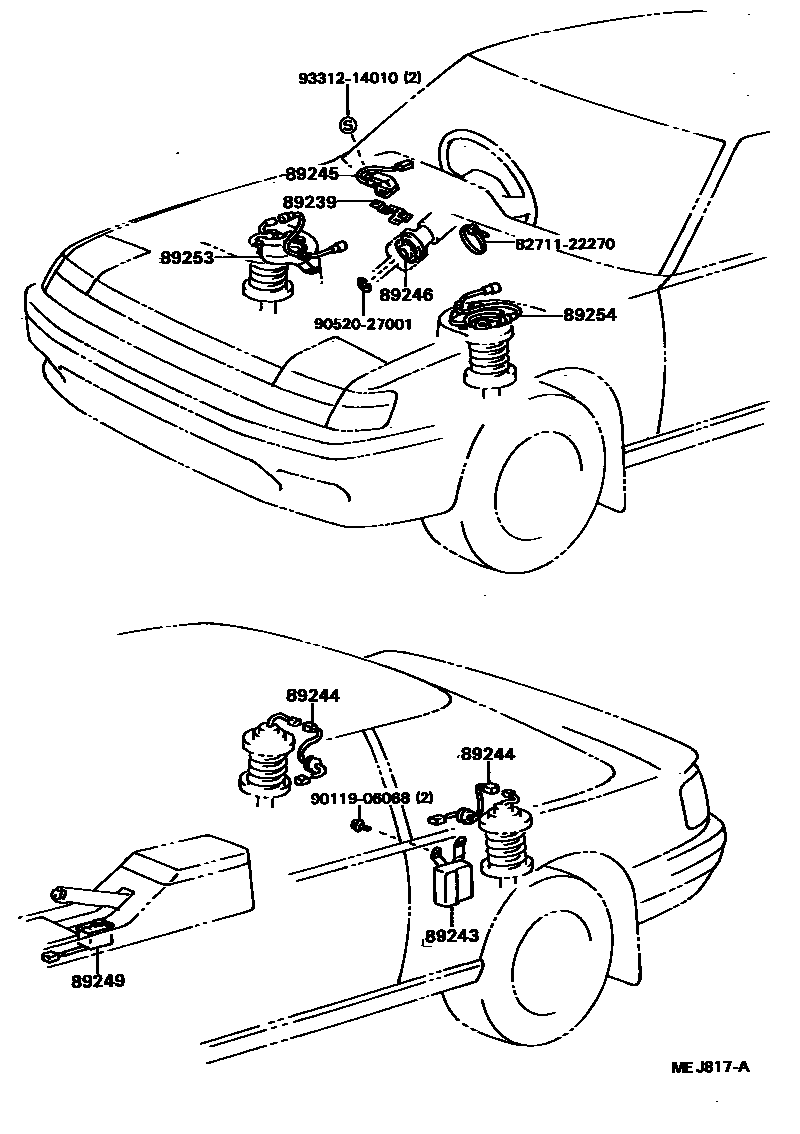 93312-14010 (2)

89245

89239

89253

82711-22270

89246

90520-27001

89254

89244

89244

90119-06068 (2)

89243

89249

ME J817-A