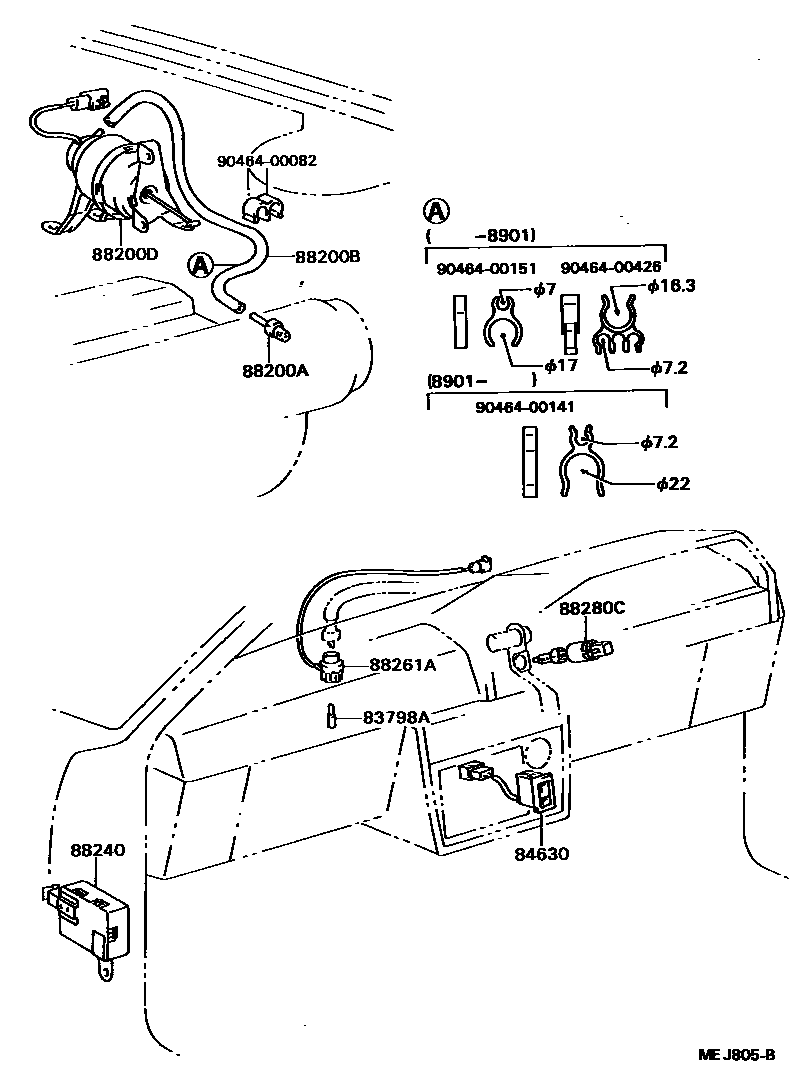 90464-00082
88200D
A
88200B
88200A
A
( -8901)
90464-00151
90464-00426
$\phi 7$
$\phi 16.3$
$\phi 17$
$\phi 7.2$
(8901- )
90464-00141
$\phi 7.2$
$\phi 22$
88280C
88261A
83798A
88240
84630
ME J805-B