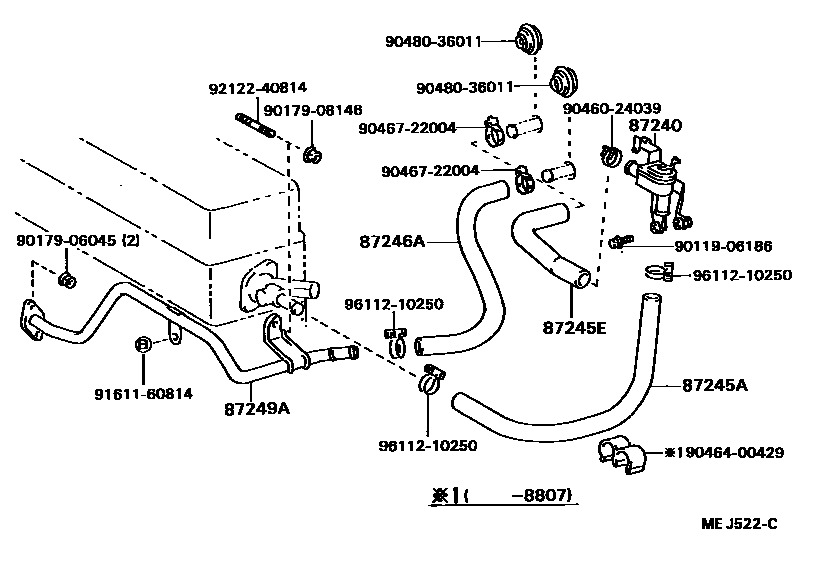 90480-36011
90480-36011
92122-40814
90179-08146
90467-22004
90460-24039
87240
90467-22004
90179-06045 (2)
87246A
90119-06186
96112-10250
96112-10250
87245E
91611-60814
87249A
87245A
96112-10250
※190464-00429
※1(     -8807)
ME J522-C