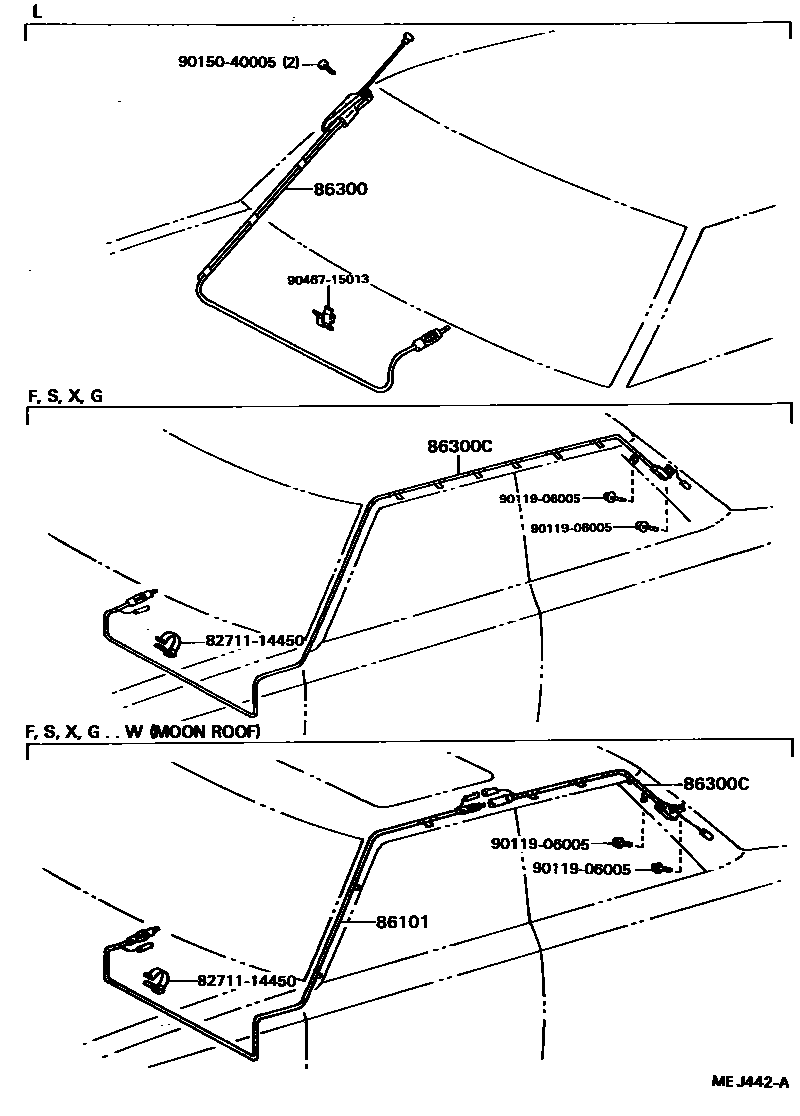 L

90150-40005 (2)

86300

90467-15013

F, S, X, G

86300C

90119-06005

90119-06005

82711-14450

F, S, X, G . . W (MOON ROOF)

86300C

90119-06005

90119-06005

86101

82711-14450

ME J442-A