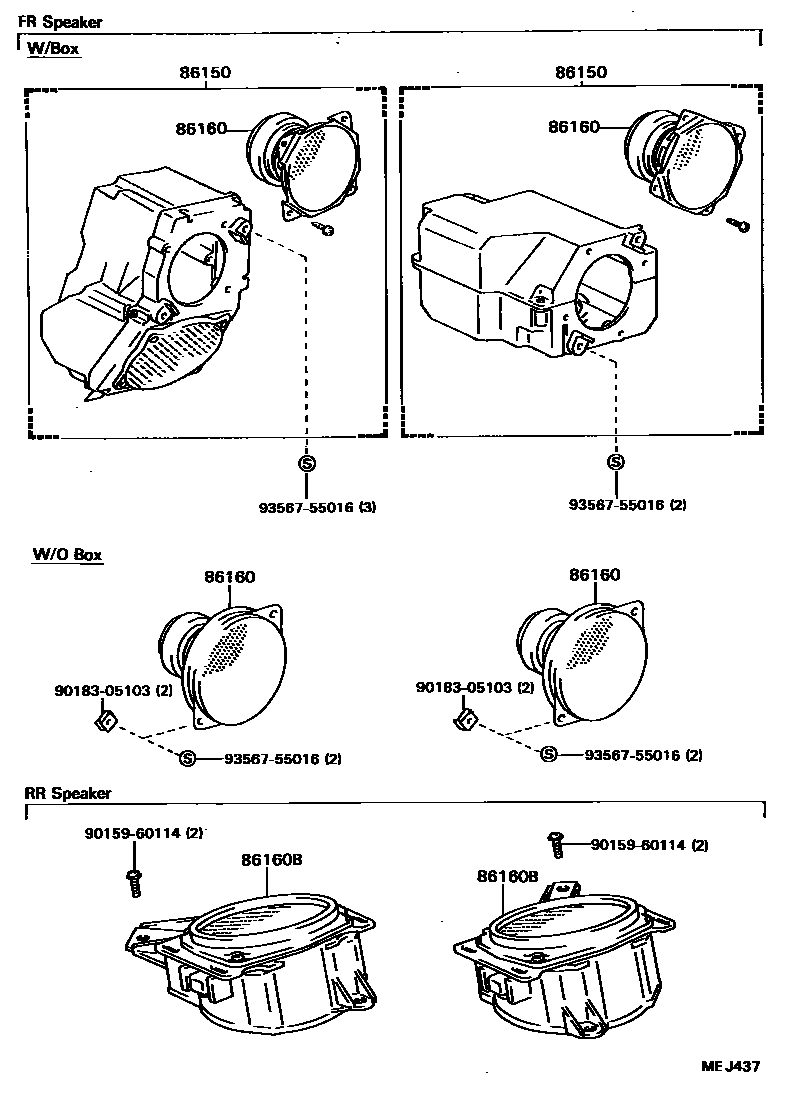 FR Speaker

W/Box

86150

86160

S

93567-55016 (3)

86150

86160

S

93567-55016 (2)

W/O Box

86160

90183-05103 (2)

S 93567-55016 (2)

86160

90183-05103 (2)

S 93567-55016 (2)

RR Speaker

90159-60114 (2)

86160B

90159-60114 (2)

86160B

ME J437