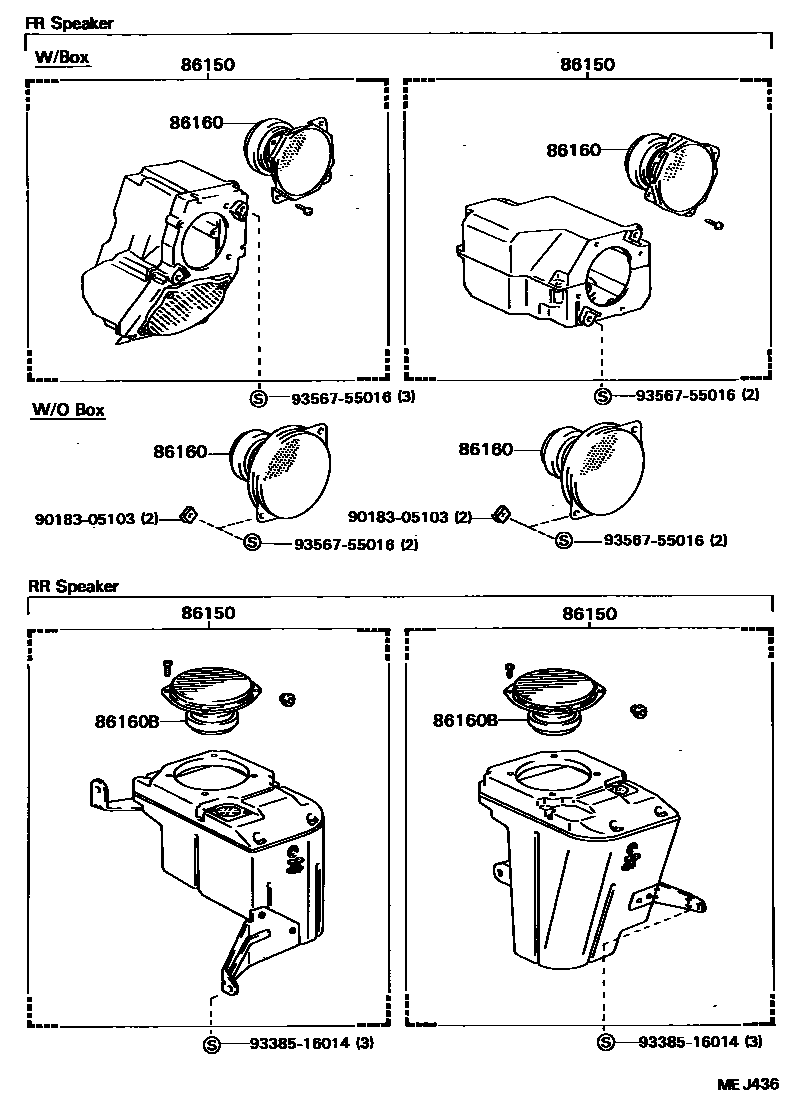 FR Speaker

W/Box

86150

86160

S 93567-55016 (3)

86150

86160

S 93567-55016 (2)

W/O Box

86160

90183-05103 (2)

S 93567-55016 (2)

86160

90183-05103 (2)

S 93567-55016 (2)

RR Speaker

86150

86160B

S 93385-16014 (3)

86150

86160B

S 93385-16014 (3)

ME J436