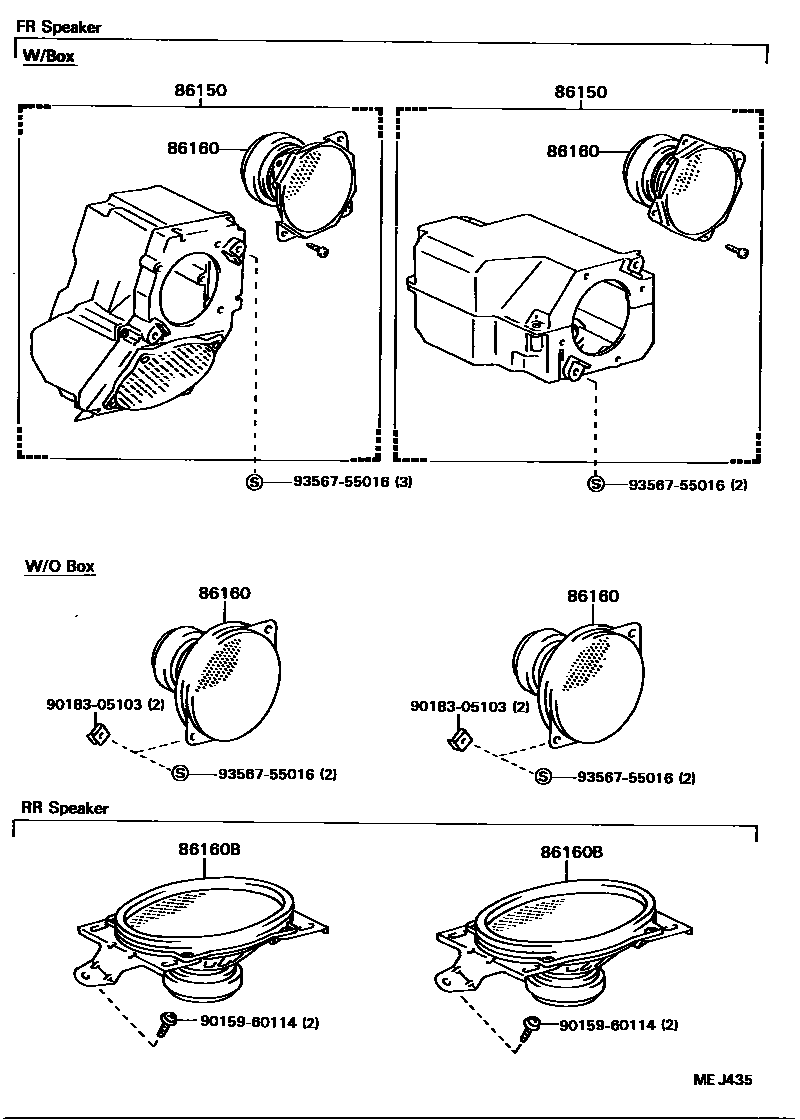 FR Speaker

W/Box

86150

86160

S 93567-55016 (3)

86150

86160

S 93567-55016 (2)

W/O Box

86160

90183-05103 (2)

S 93567-55016 (2)

86160

90183-05103 (2)

S 93567-55016 (2)

RR Speaker

86160B

90159-60114 (2)

86160B

90159-60114 (2)

ME J435