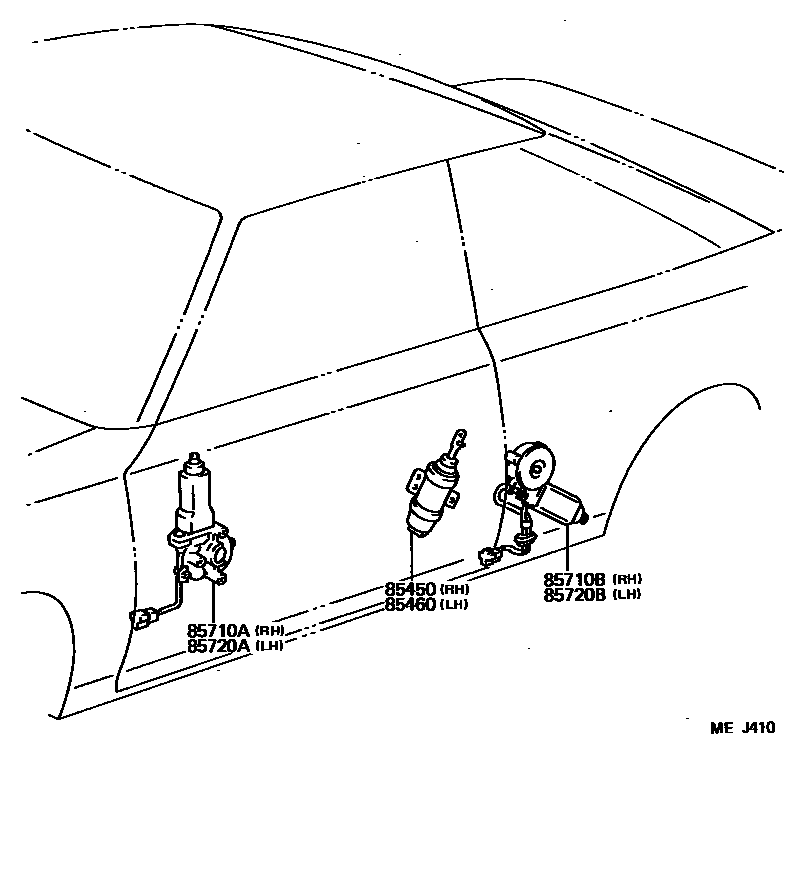 85710A (RH)
85720A (LH)

85450 (RH)
85460 (LH)

85710B (RH)
85720B (LH)

ME J410