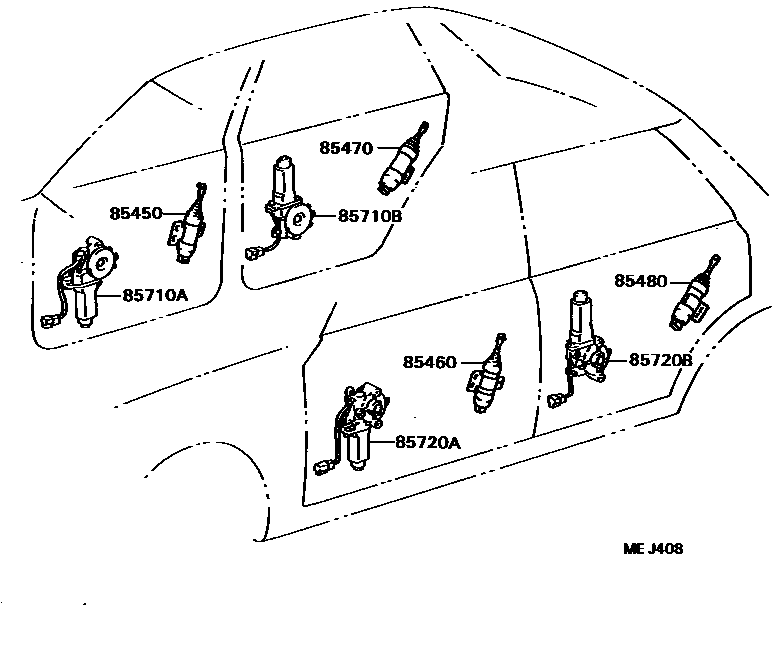 85470
85450
85710B
85710A
85480
85460
85720B
85720A
ME J408