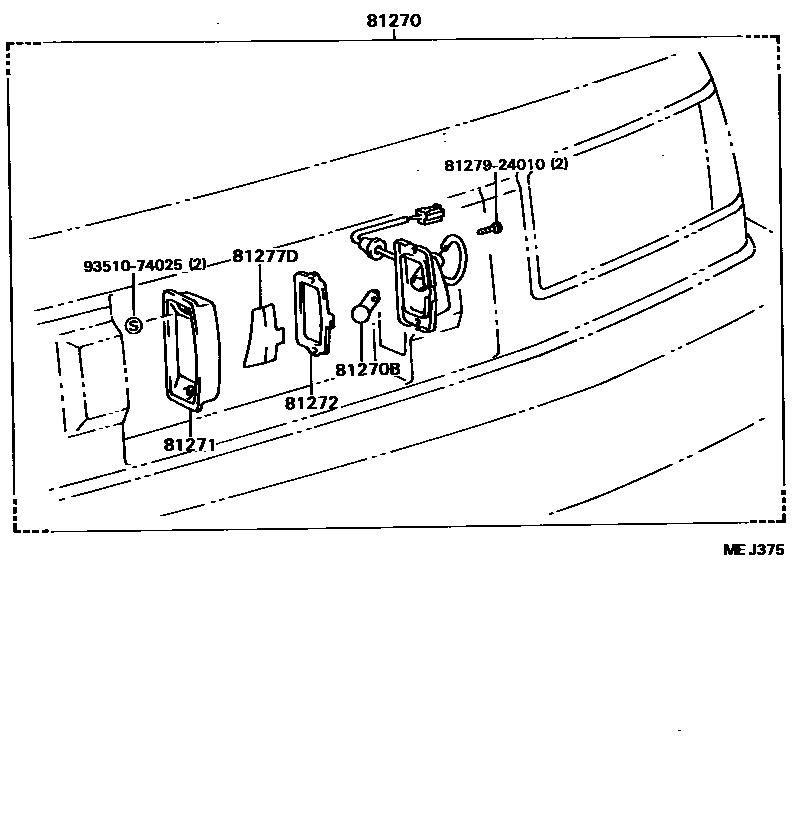 81270

81279-24010 (2)

93510-74025 (2)

81277D

S

81270B

81272

81271

ME J375