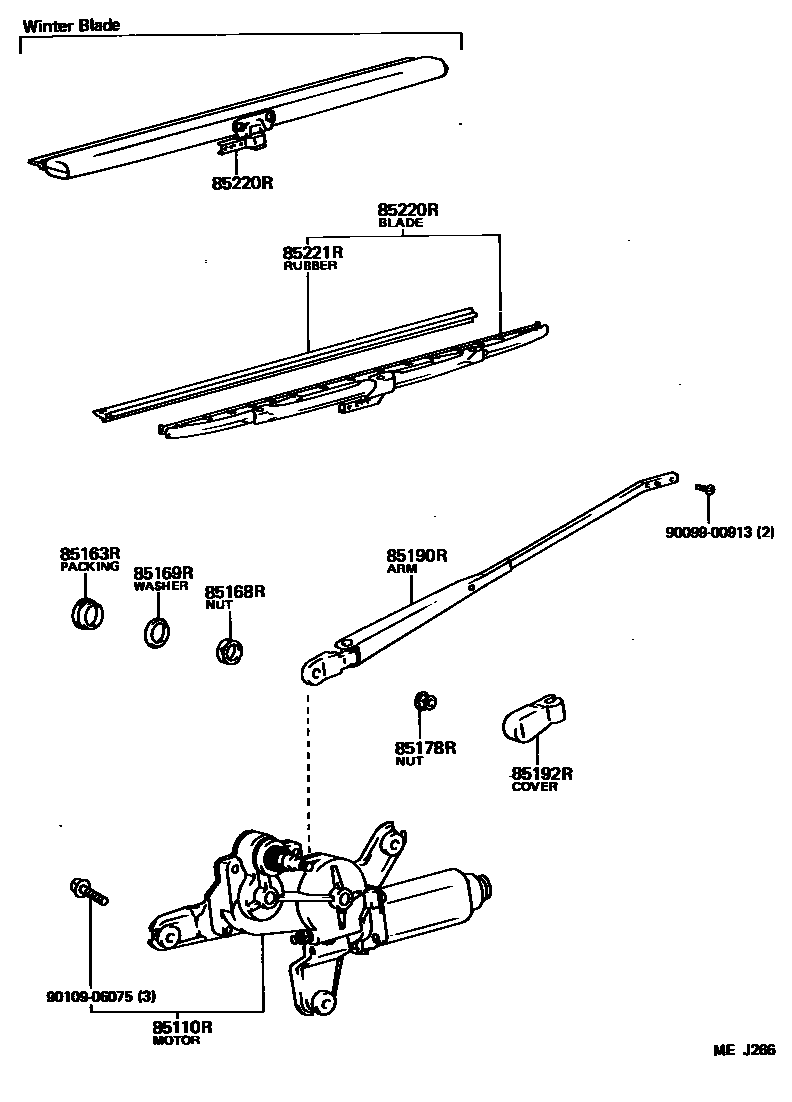 Winter Blade

85220R

85220R
BLADE

85221R
RUBBER

90099-00913 (2)

85163R
PACKING

85169R
WASHER

85168R
NUT

85190R
ARM

85178R
NUT

85192R
COVER

90109-06075 (3)

85110R
MOTOR

ME J286