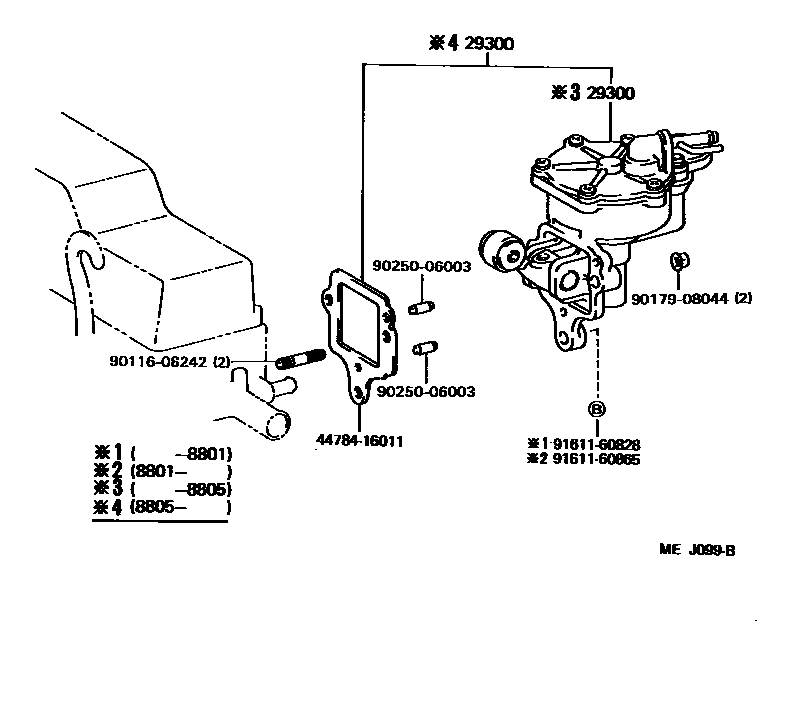 ※4 29300

※3 29300

90250-06003

90179-08044 (2)

90116-06242 (2)

90250-06003

44784-16011

B

※1 91611-60828
※2 91611-60865

※1 ( -8801)
※2 (8801- )
※3 ( -8805)
※4 (8805- )

ME J099-B