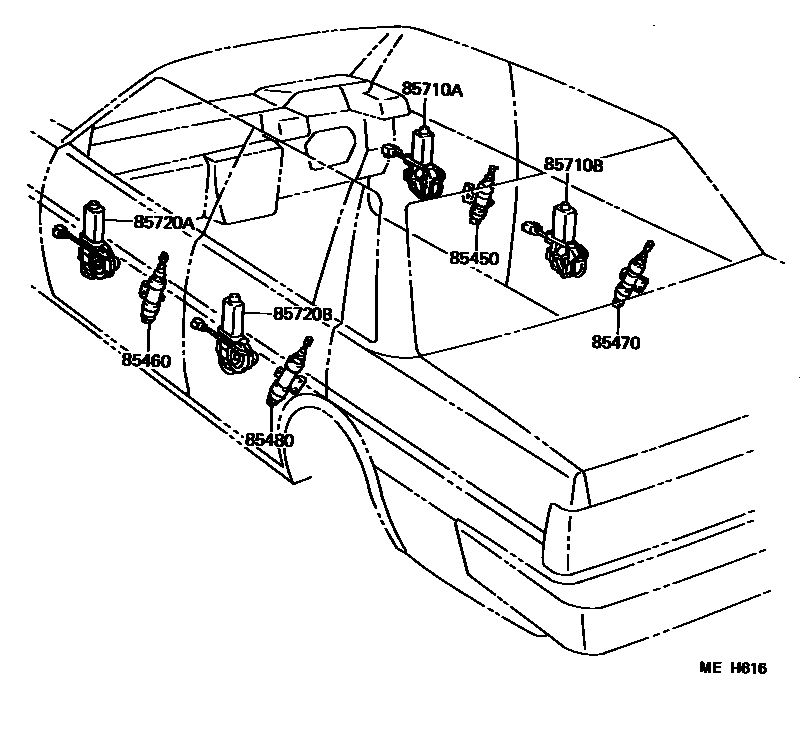 85710A
85710B
85720A
85450
85720B
85470
85460
85480
ME H616