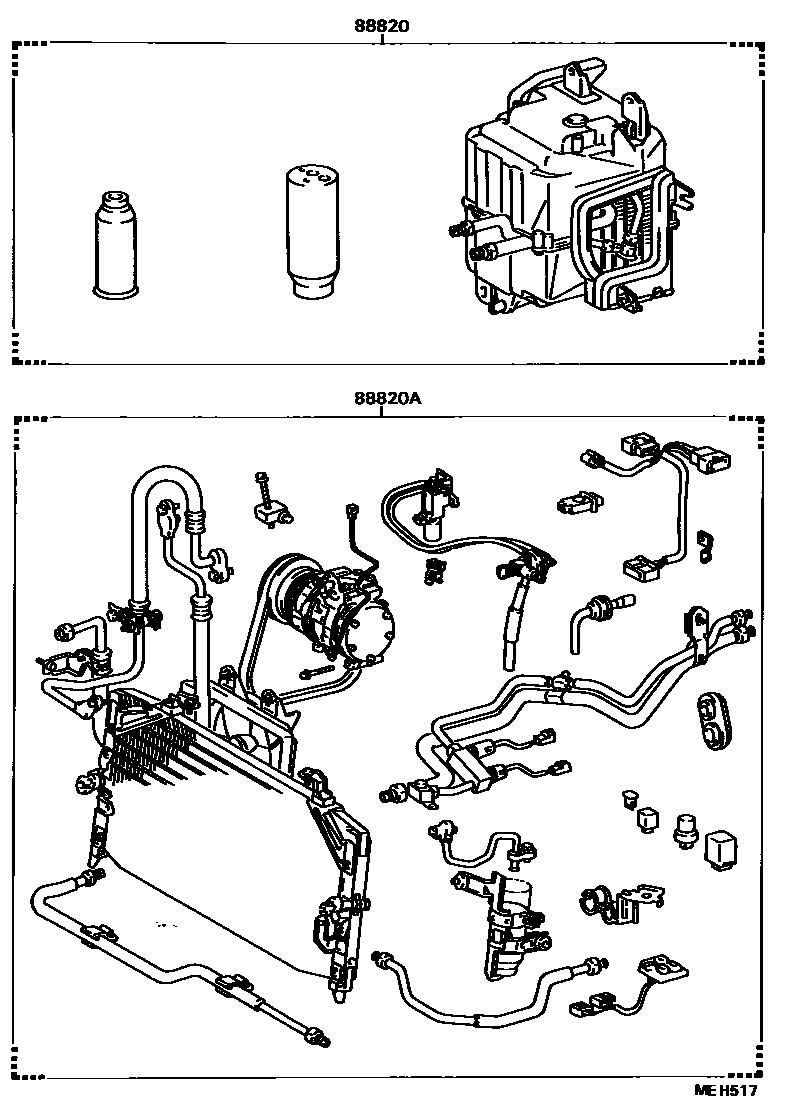 88820

88820A

ME H517