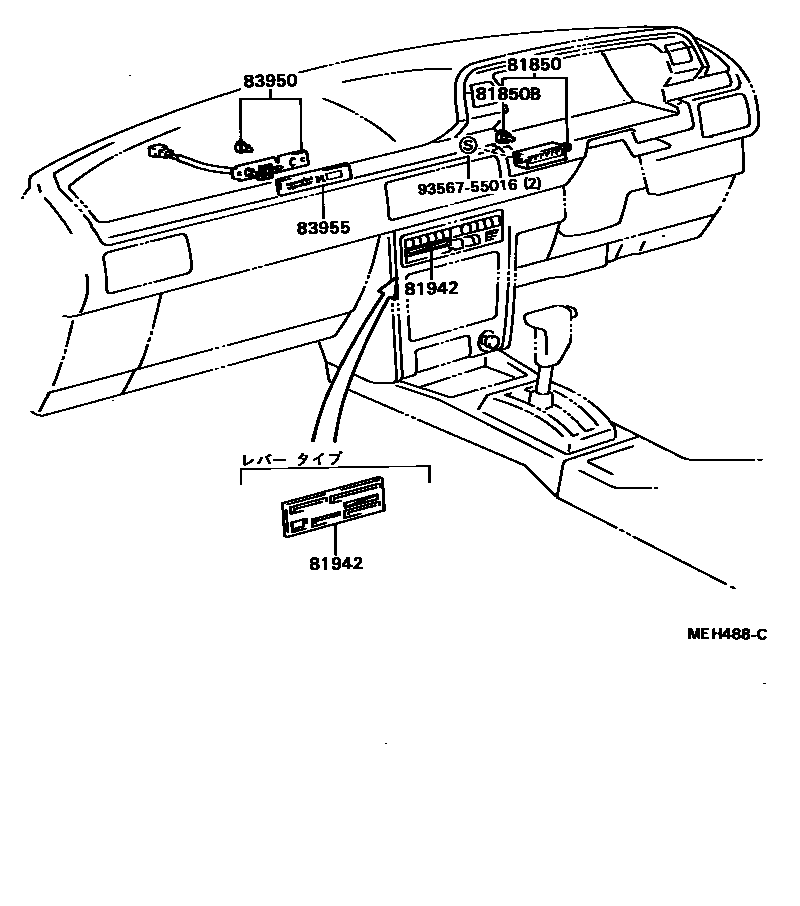 83950
81850
81850B
S
93567-55016 (2)
83955
81942
レバー タイプ
81942
MEH488-C