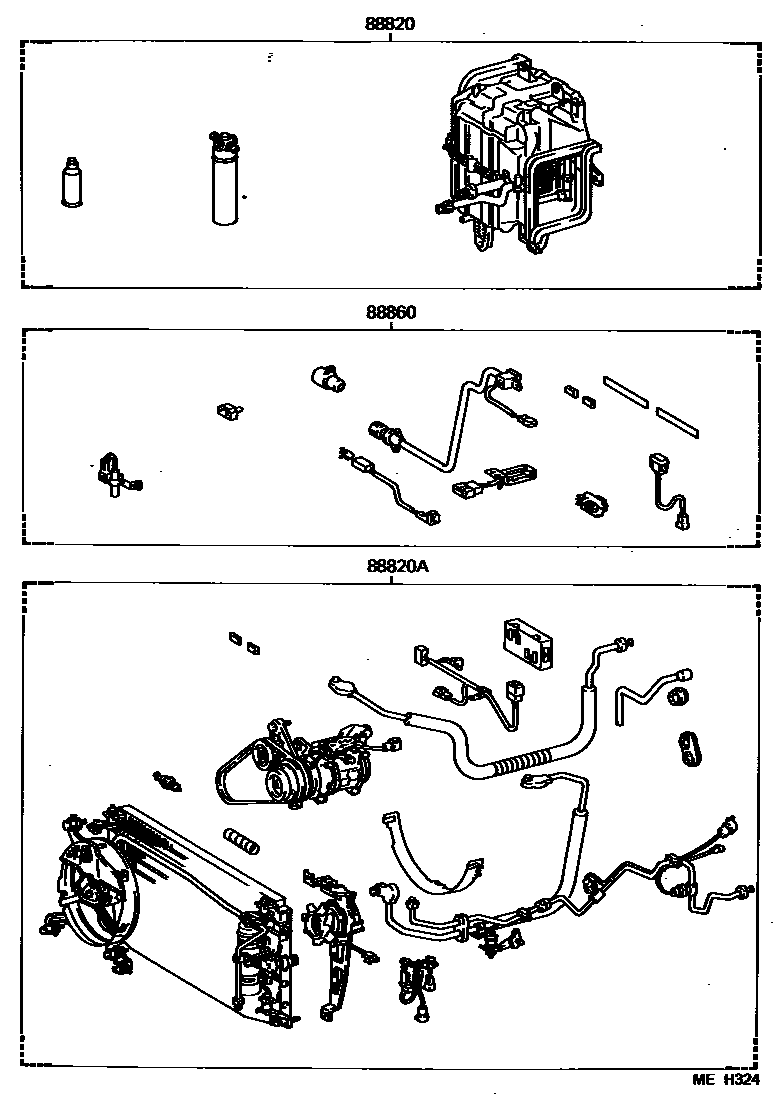 88820

88860

88820A

ME H324