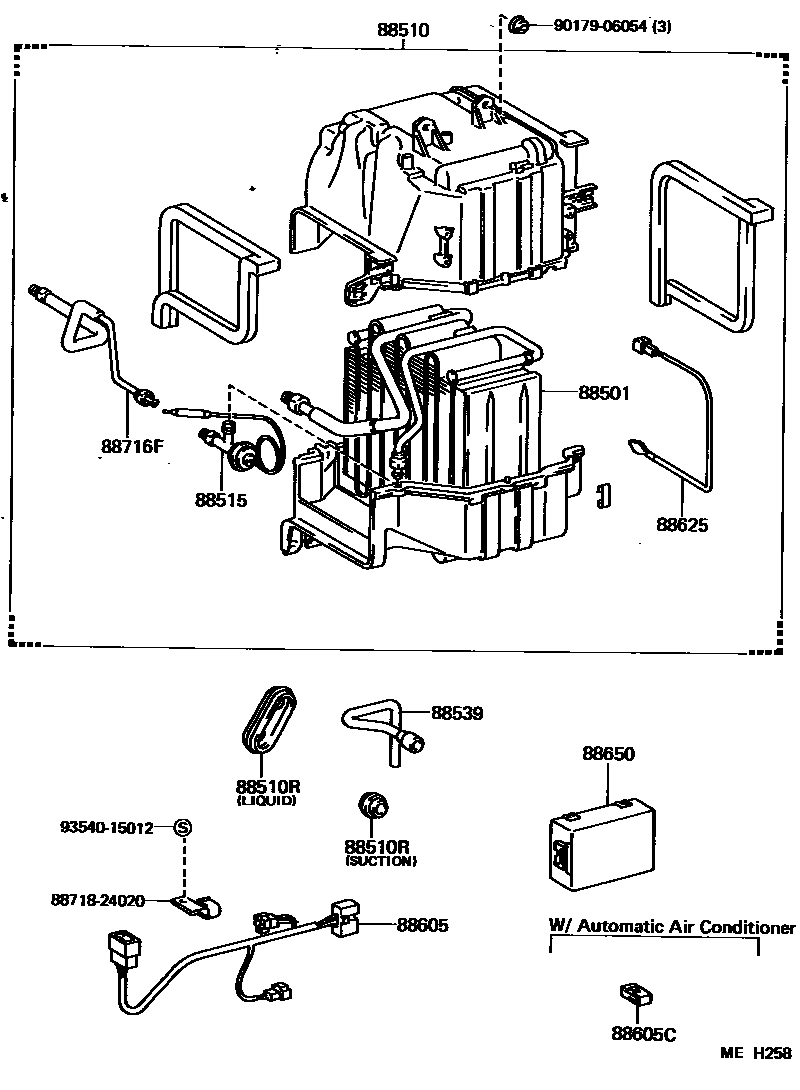 88510

90179-06054 (3)

88501

88716F

88515

88625

88539

88510R (LIQUID)

88650

93540-15012

S

88510R (SUCTION)

88718-24020

88605

W/ Automatic Air Conditioner

88605C

ME H258