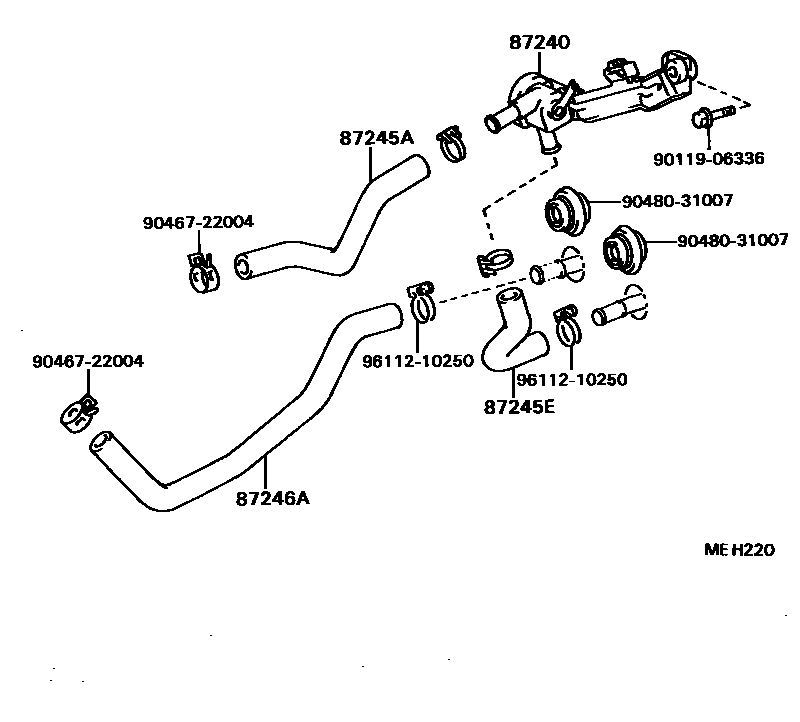 87240

87245A

90119-06336

90480-31007

90467-22004

90480-31007

90467-22004

96112-10250

96112-10250

87245E

87246A

ME H220